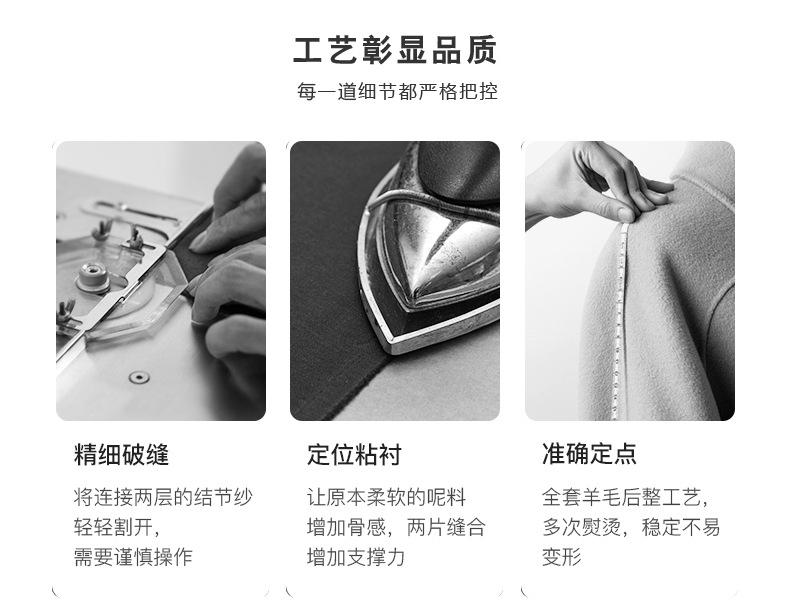 工艺彰显品质

每一道细节都严格把控

精细破缝

将连接两层的结节纱轻轻割开，需要谨慎操作

定位粘衬

让原本柔软的呢料增加骨感，两片缝合增加支撑力

准确定点

全套羊毛后整工艺，多次熨烫，稳定不易变形