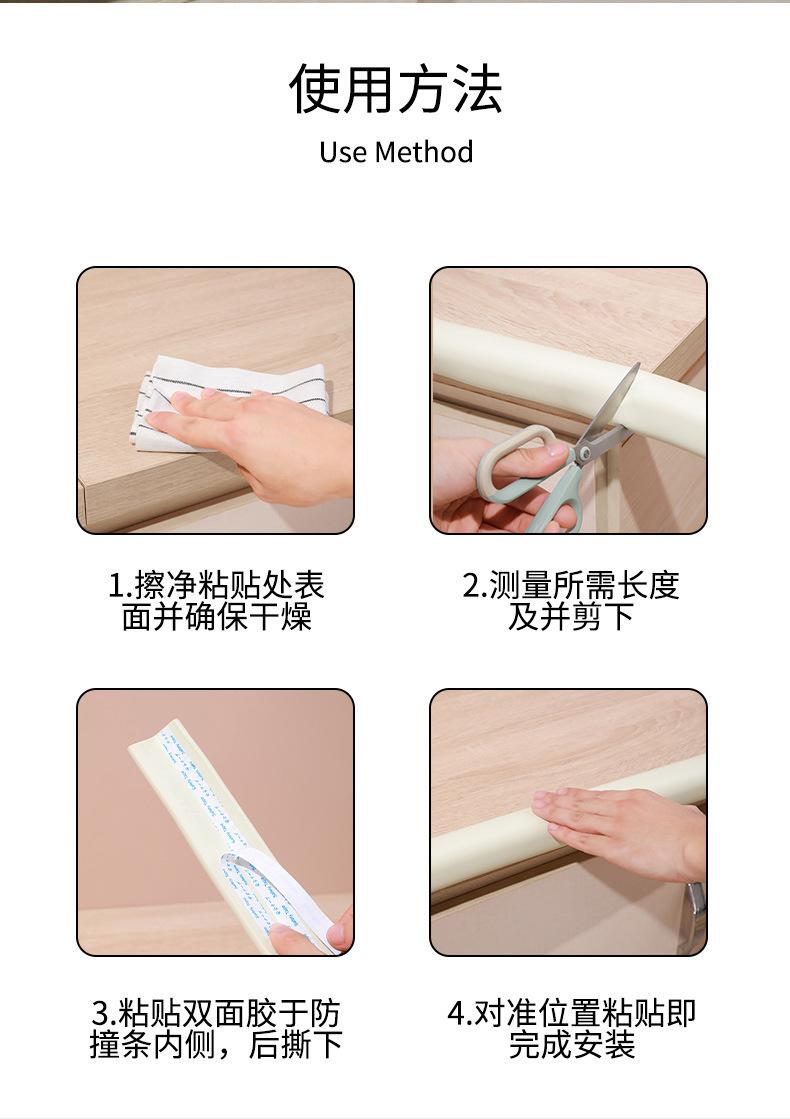 使用方法
Use Method

1.擦净粘贴处表面并确保干燥

2.测量所需长度及并剪下

3.粘贴双面胶于防撞条内侧，后撕下

4.对准位置粘贴即完成安装