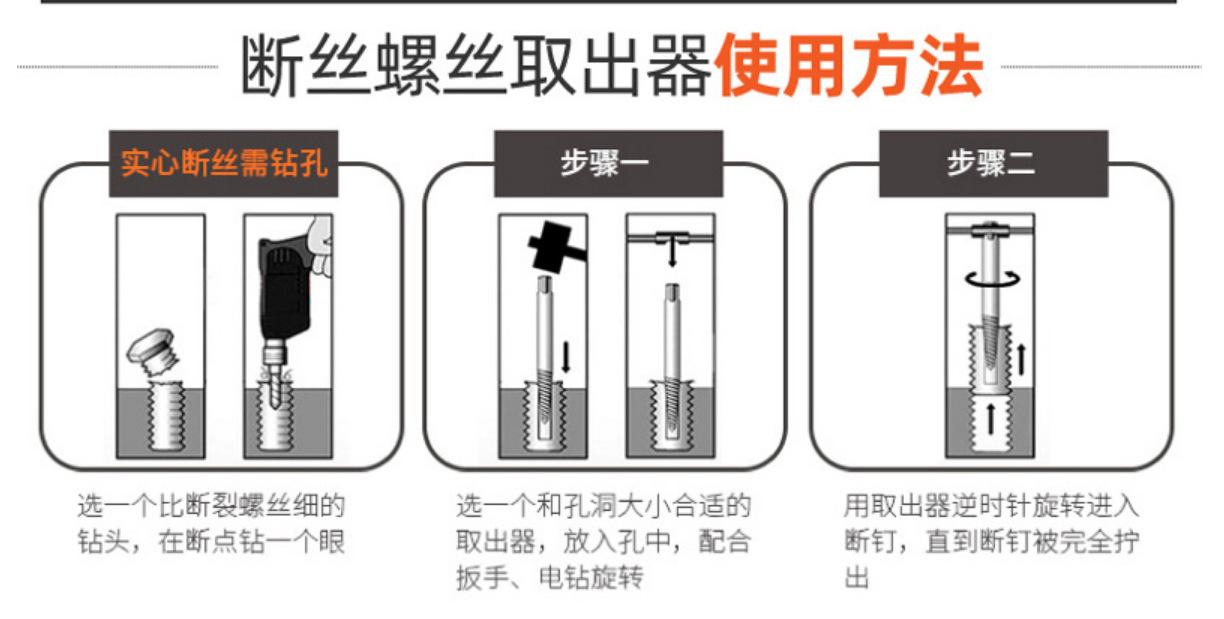 断丝螺丝取出器使用方法

实心断丝需钻孔

选一个比断裂螺丝细的钻头，在断点钻一个眼

步骤一

选一个和孔洞大小合适的取出器，放入孔中，配合扳手、电钻旋转

步骤二

用取出器逆时针旋转进入断钉，直到断钉被完全拧出