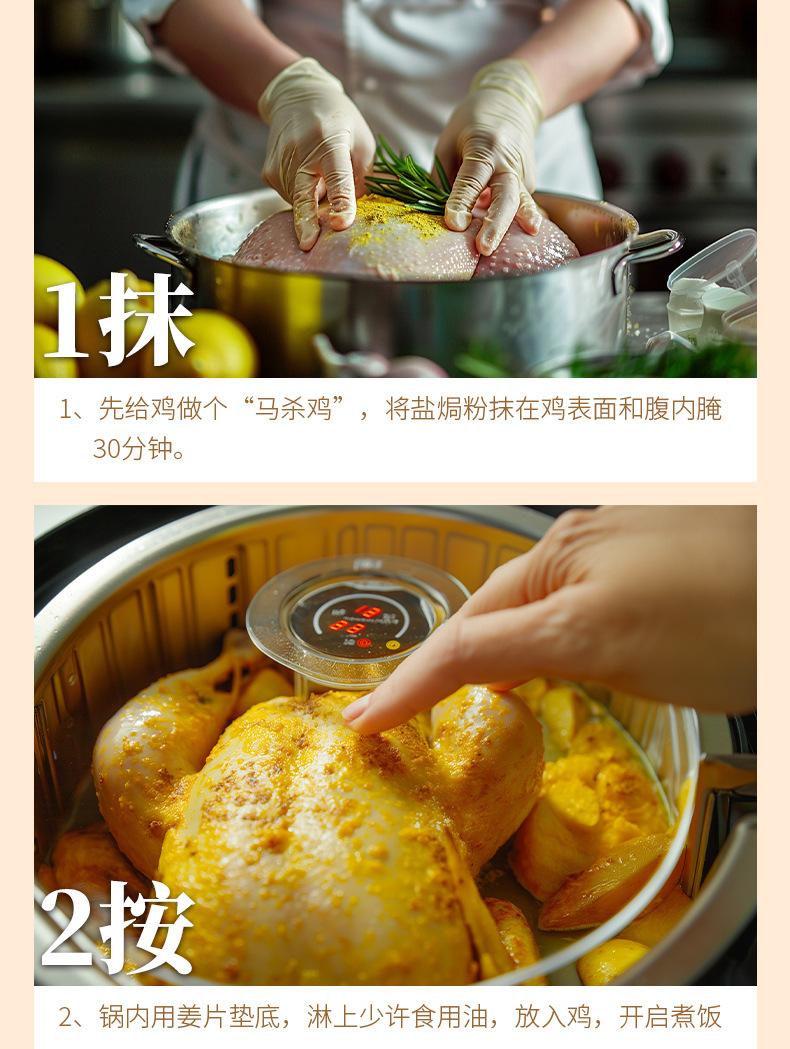 1抹

1、先给鸡做个“马杀鸡”，将盐焗粉抹在鸡表面和腹内腌30分钟。

2按

2、锅内用姜片垫底，淋上少许食用油，放入鸡，开启煮饭