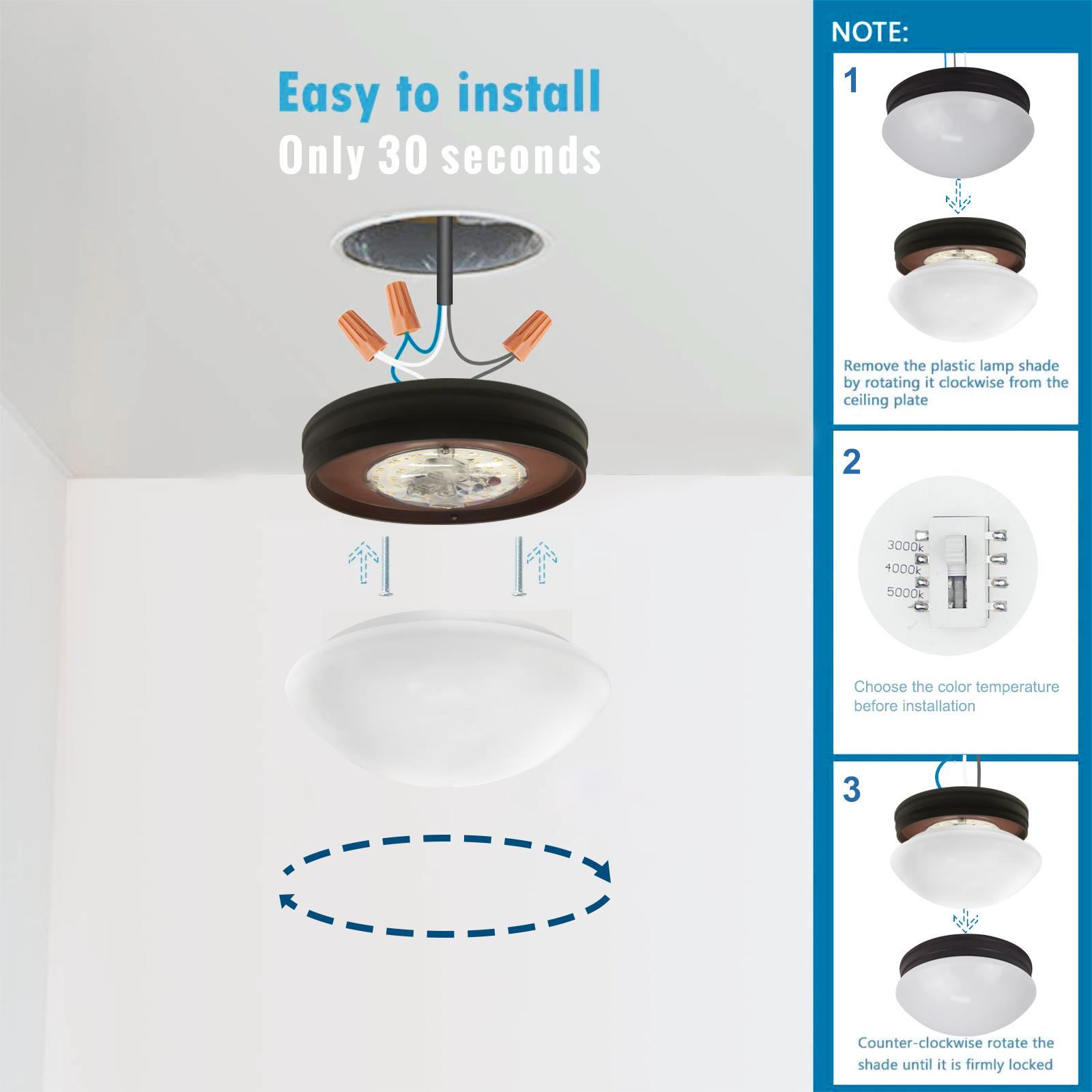 Easy to install
Only 30 seconds

NOTE:

1

Remove the plastic lamp shade by rotating it clockwise from the ceiling plate

2

3000k
4000k
5000k

Choose the color temperature before installation

3

Counter-clockwise rotate the shade until it is firmly locked