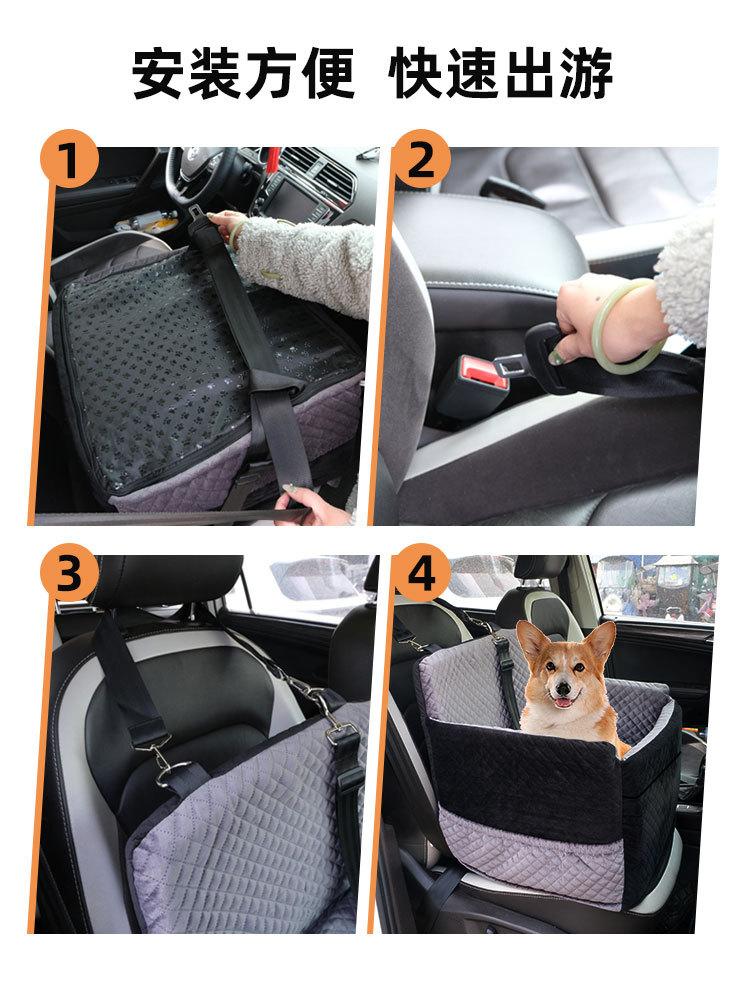 安装方便 快速出游

1

2

3

4