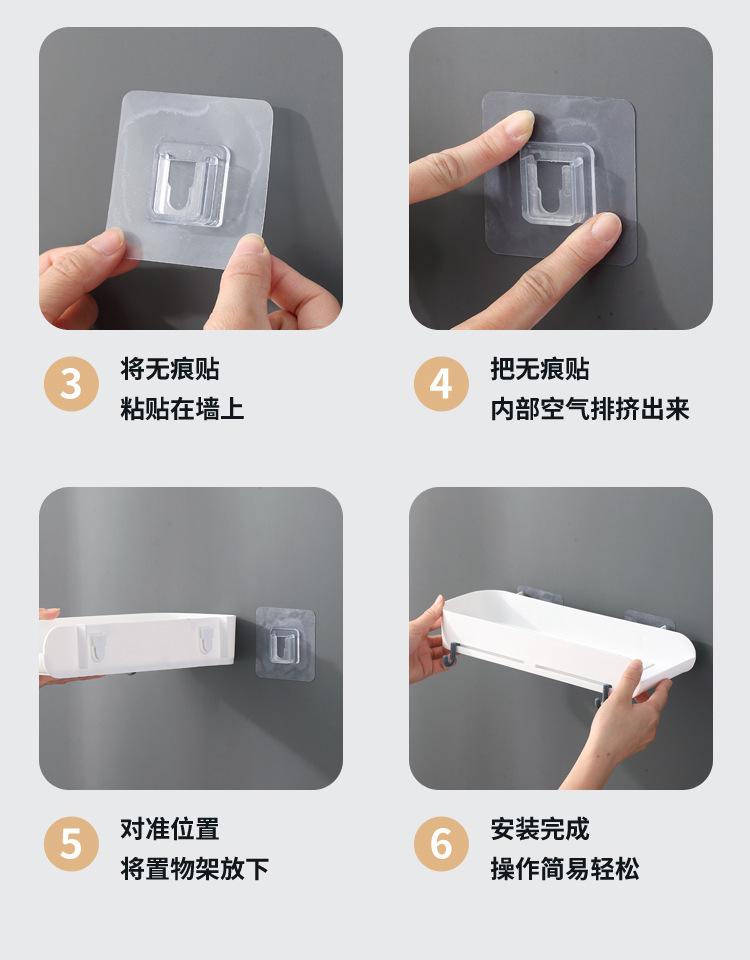 3 将无痕贴
粘贴在墙上

4 把无痕贴
内部空气排挤出来

5 对准位置
将置物架放下

6 安装完成
操作简易轻松