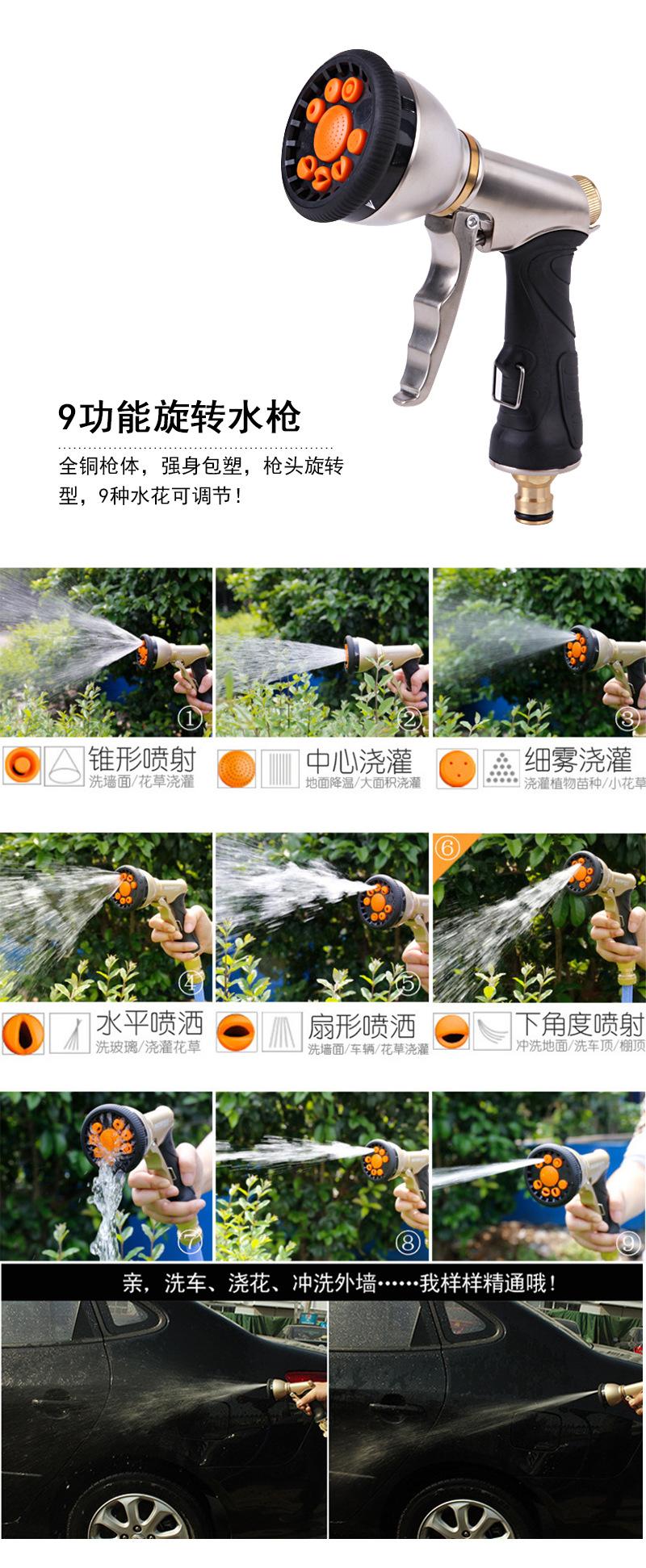 9功能旋转水枪

全铜枪体，强身包塑，枪头旋转型，9种水花可调节！

①

②

③

锥形喷射
洗墙面/花草浇灌

中心浇灌
地面降温/大面积浇灌

细雾浇灌
浇灌植物苗种/小花草

④

⑤

⑥

水平喷洒
洗玻璃/浇灌花草

扇形喷洒
洗墙面/车辆/花草浇灌

下角度喷射
冲洗地面/洗车顶/棚顶

⑦

⑧

⑨

亲，洗车、浇花、冲洗外墙……我样样精通哦！