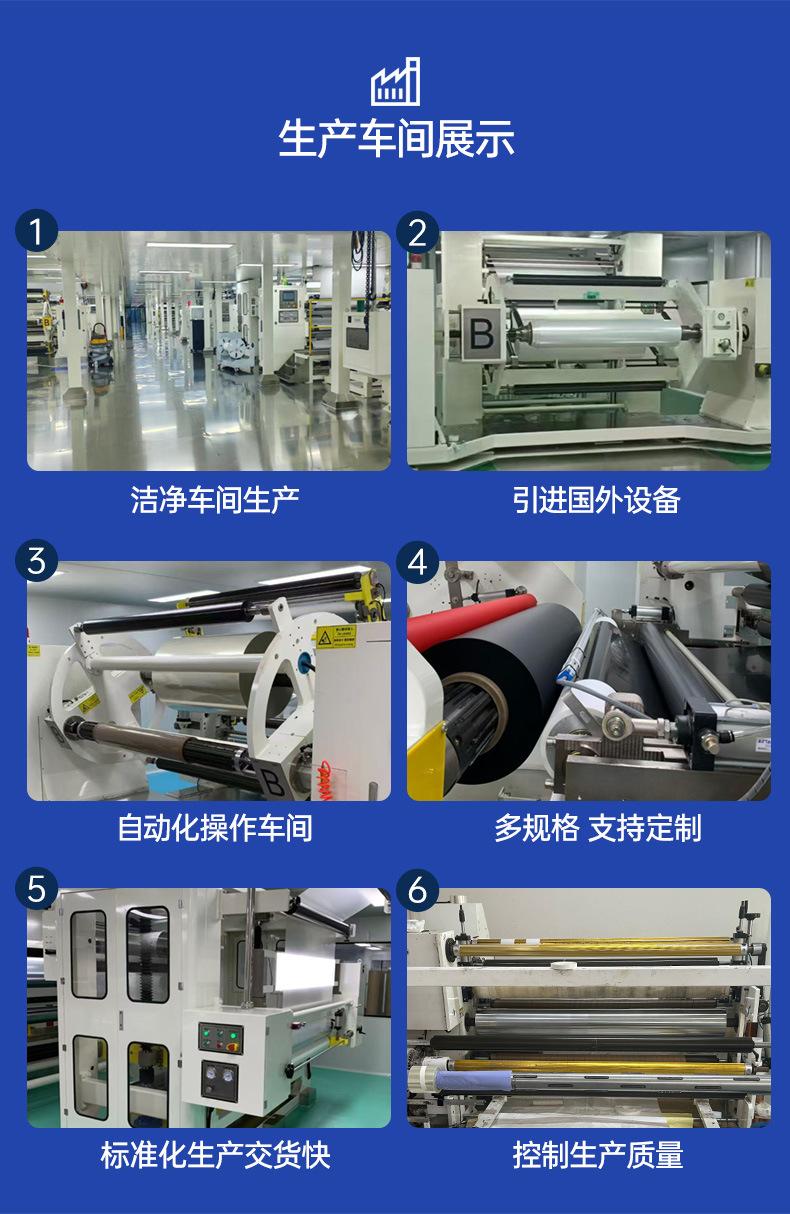 生产车间展示

1

洁净车间生产

2

B

引进国外设备

3

B

自动化操作车间

4

多规格 支持定制

5

标准化生产交货快

6

控制生产质量