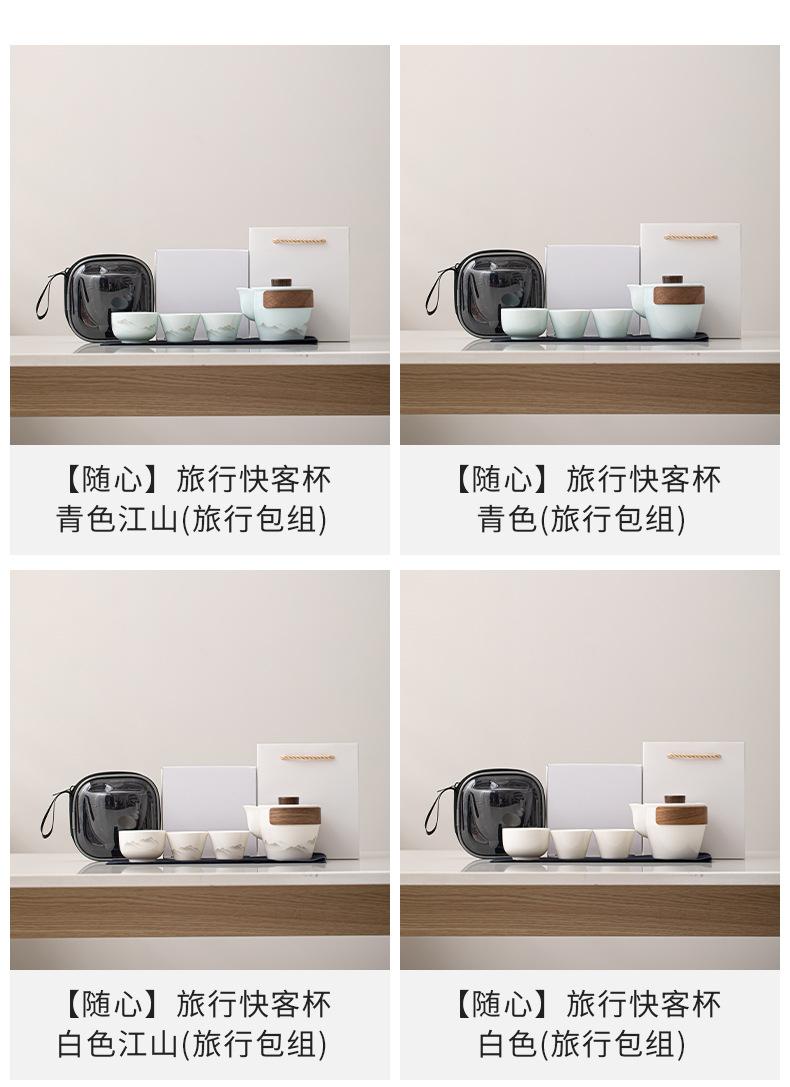 【随心】旅行快客杯
青色江山(旅行包组)

【随心】旅行快客杯
青色(旅行包组)

【随心】旅行快客杯
白色江山(旅行包组)

【随心】旅行快客杯
白色(旅行包组)