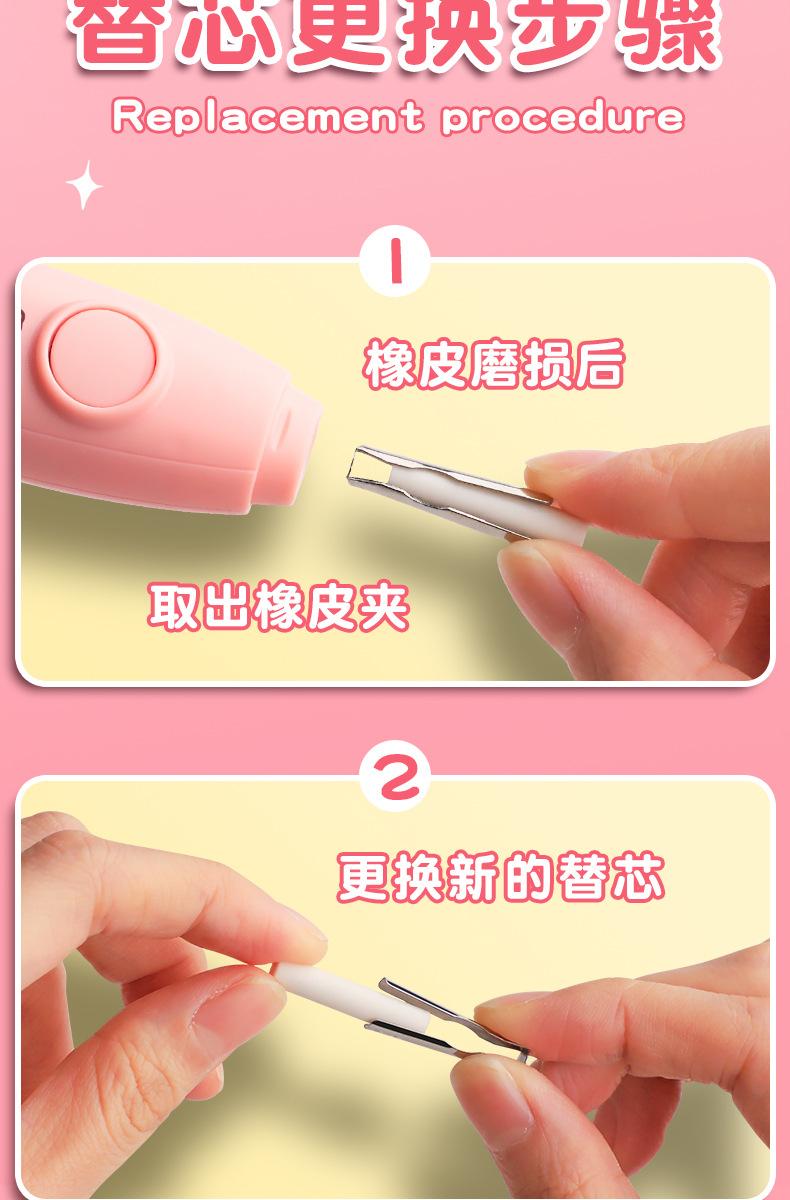 替芯更换步骤

Replacement procedure

1

橡皮磨损后

取出橡皮夹

2

更换新的替芯