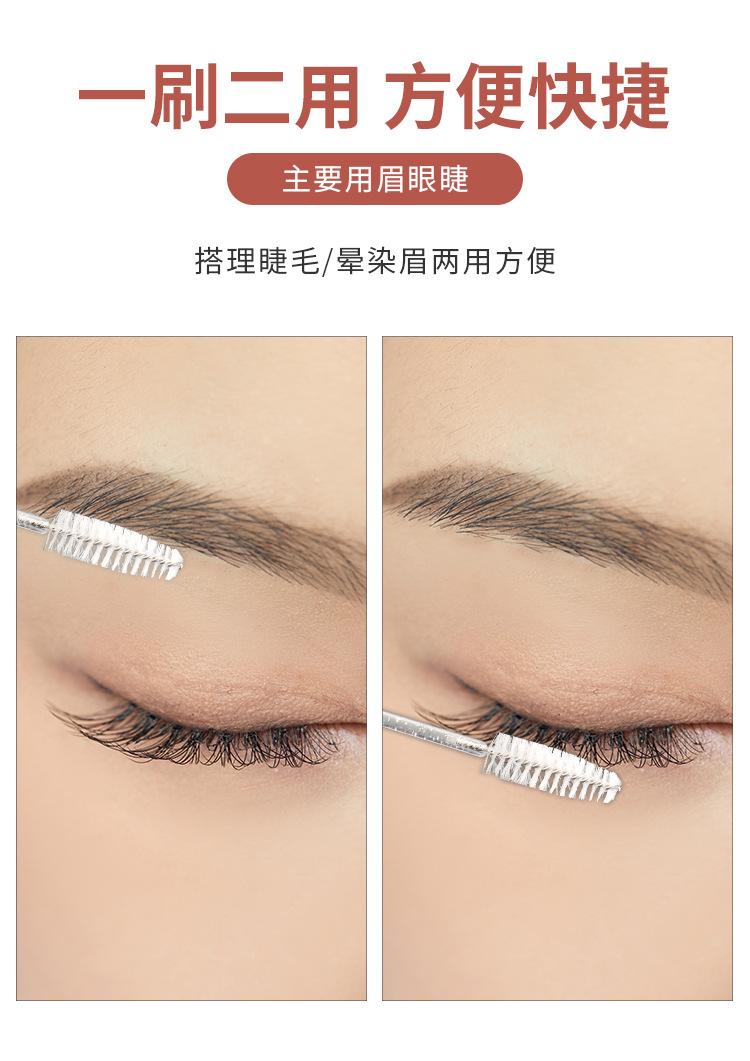 一刷二用 方便快捷

主要用眉眼睫

搭理睫毛/晕染眉两用方便