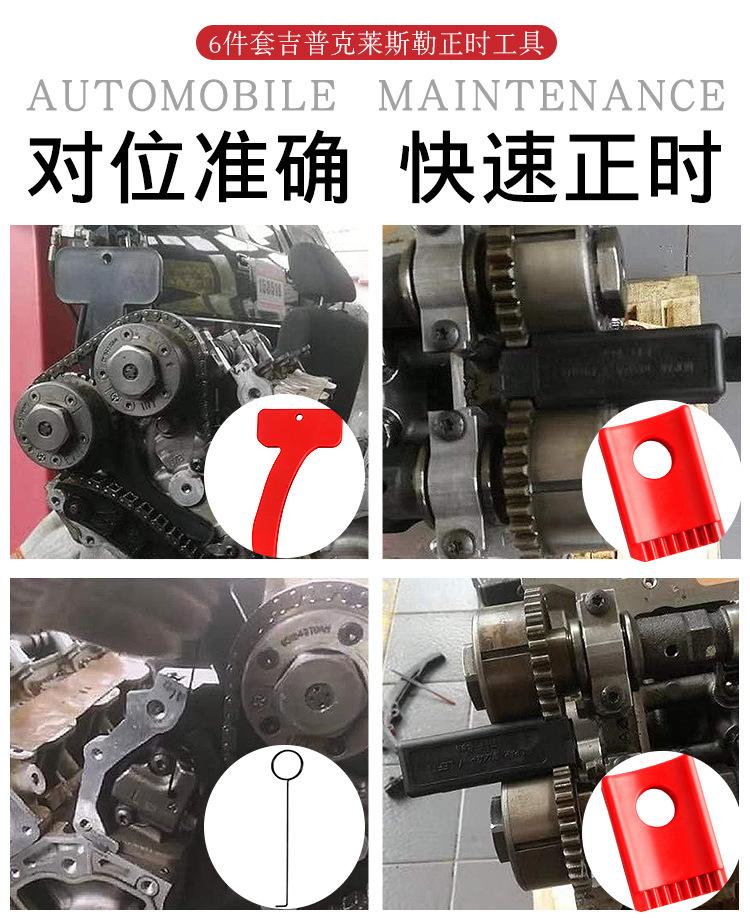 6件套吉普克莱斯勒正时工具

AUTOMOBILE MAINTENANCE

对位准确 快速正时