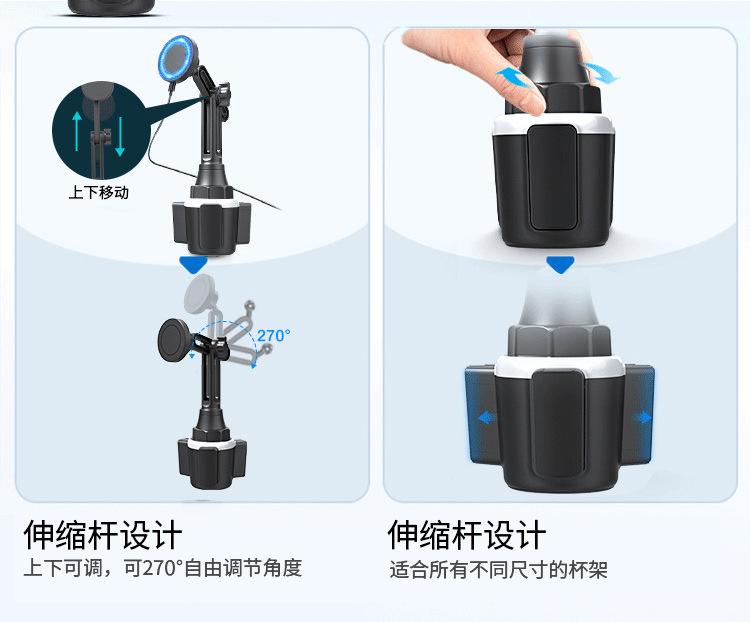 上下移动

270°

伸缩杆设计
上下可调，可270°自由调节角度

伸缩杆设计
适合所有不同尺寸的杯架