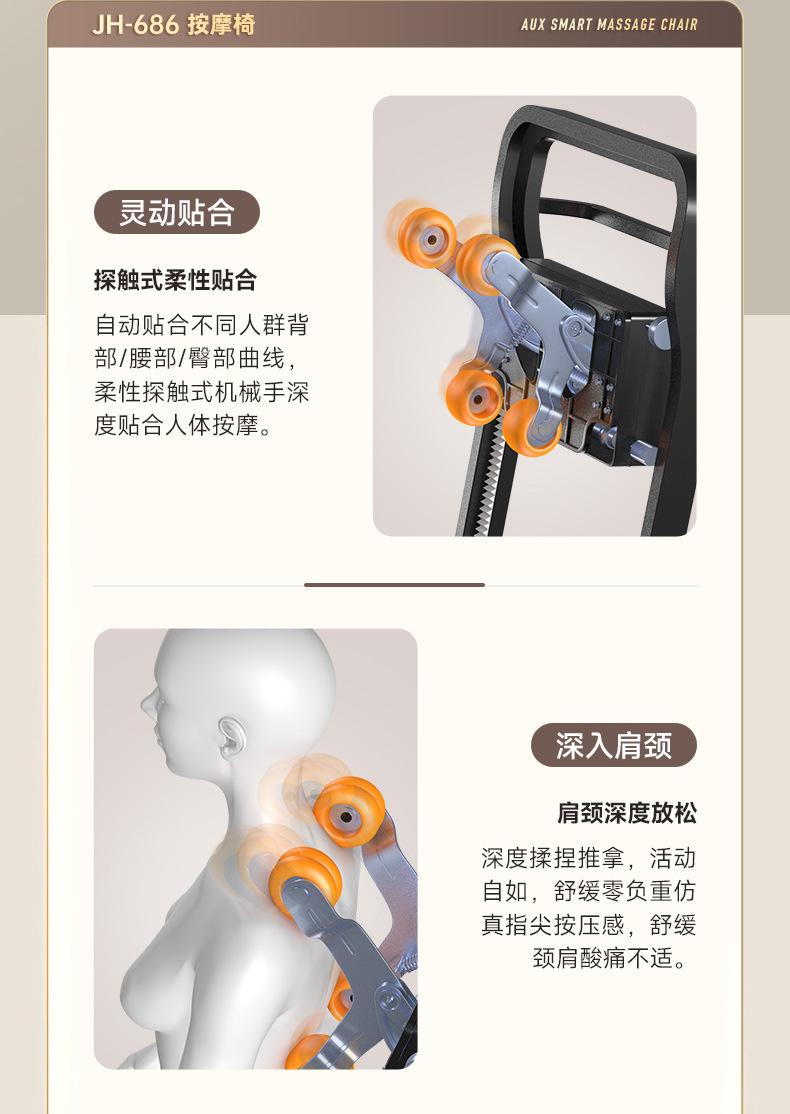 JH-686 按摩椅

AUX SMART MASSAGE CHAIR

灵动贴合

探触式柔性贴合

自动贴合不同人群背部/腰部/臀部曲线，柔性探触式机械手深度贴合人体按摩。

深入肩颈

肩颈深度放松

深度揉捏推拿，活动自如，舒缓零负重仿真指尖按压感，舒缓颈肩酸痛不适。