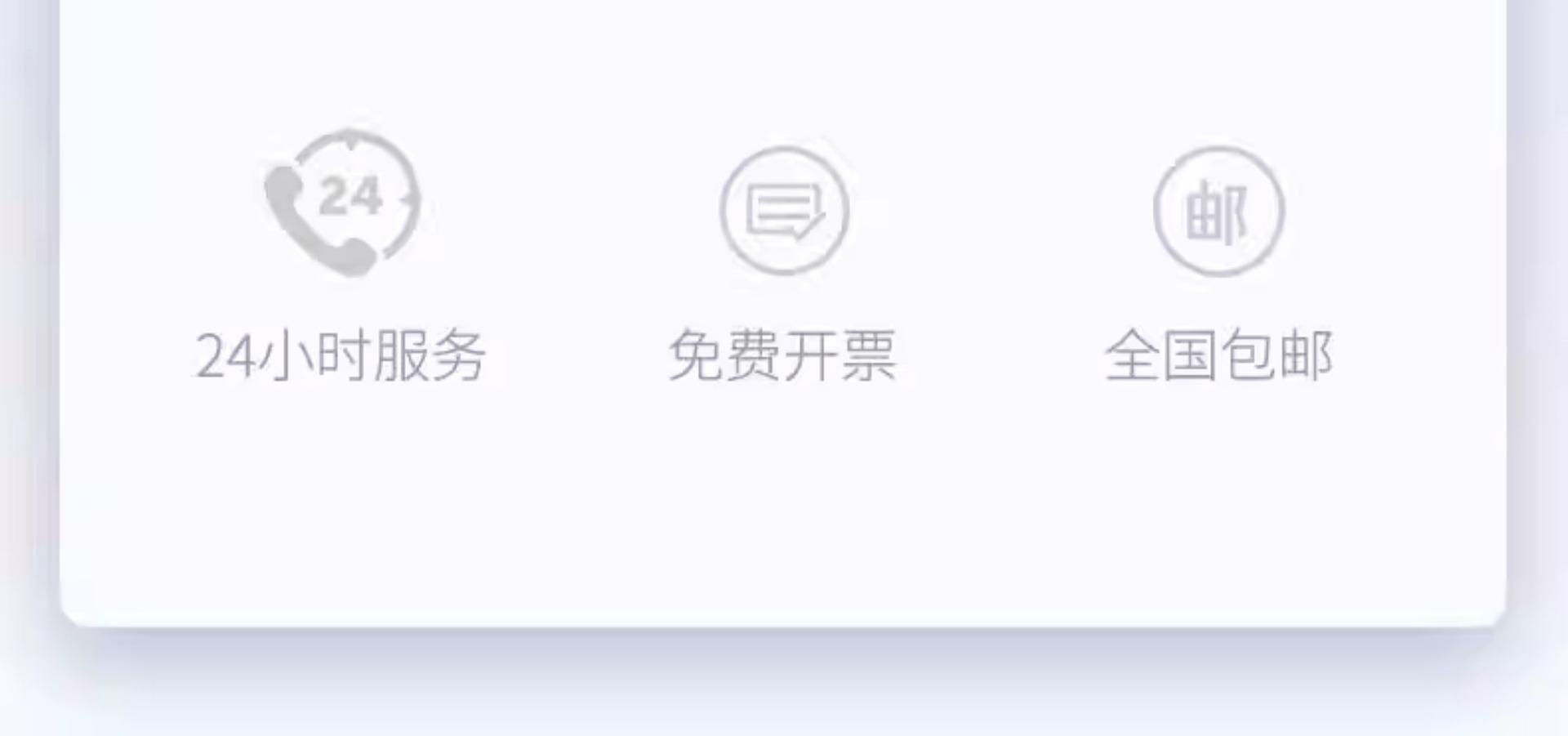 24

24小时服务

免费开票

邮

全国包邮