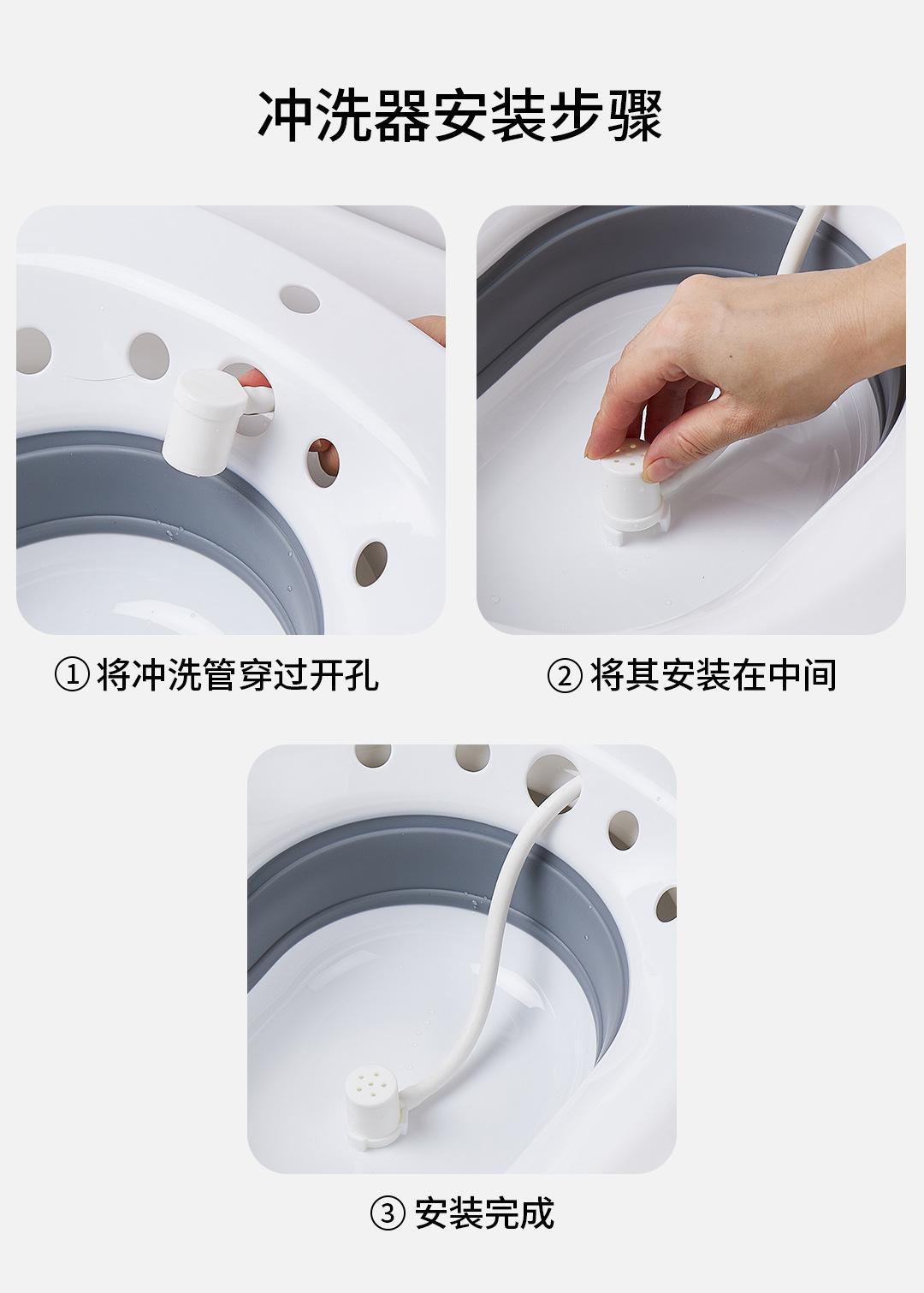 冲洗器安装步骤

① 将冲洗管穿过开孔

② 将其安装在中间

③ 安装完成