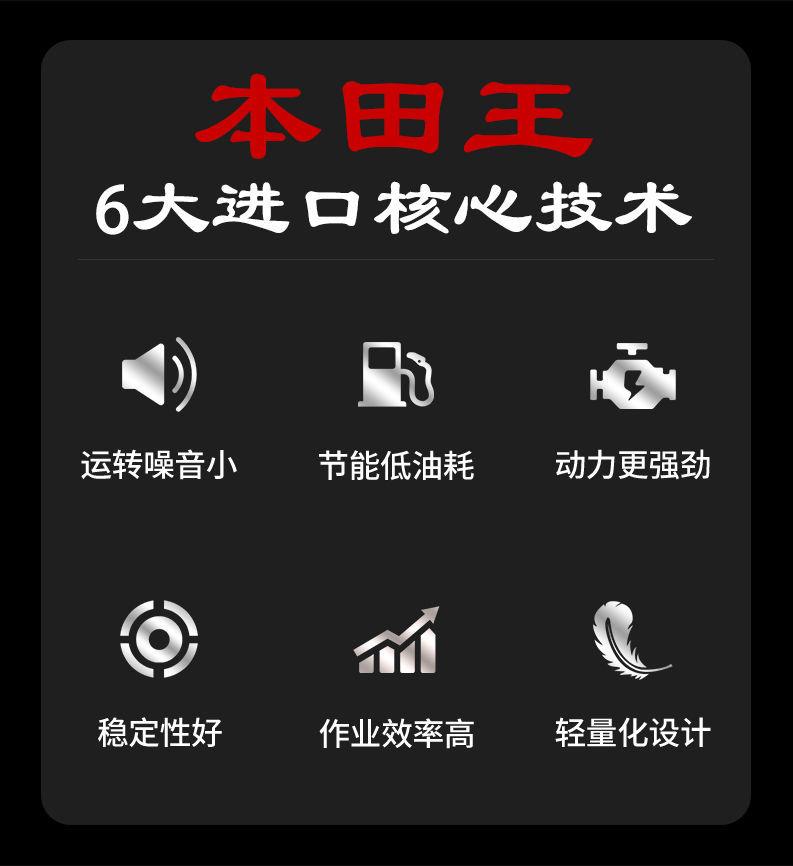 本田王

6大进口核心技术

运转噪音小

节能低油耗

动力更强劲

稳定性好

作业效率高

轻量化设计