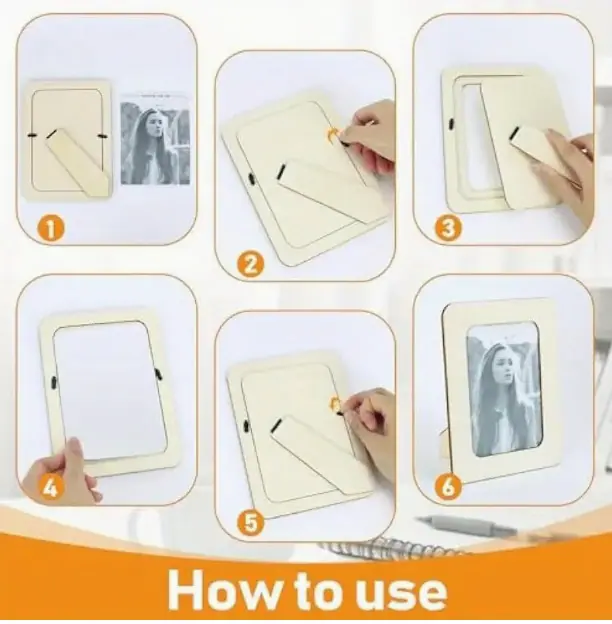 1

2

3

4

5

6

How to use