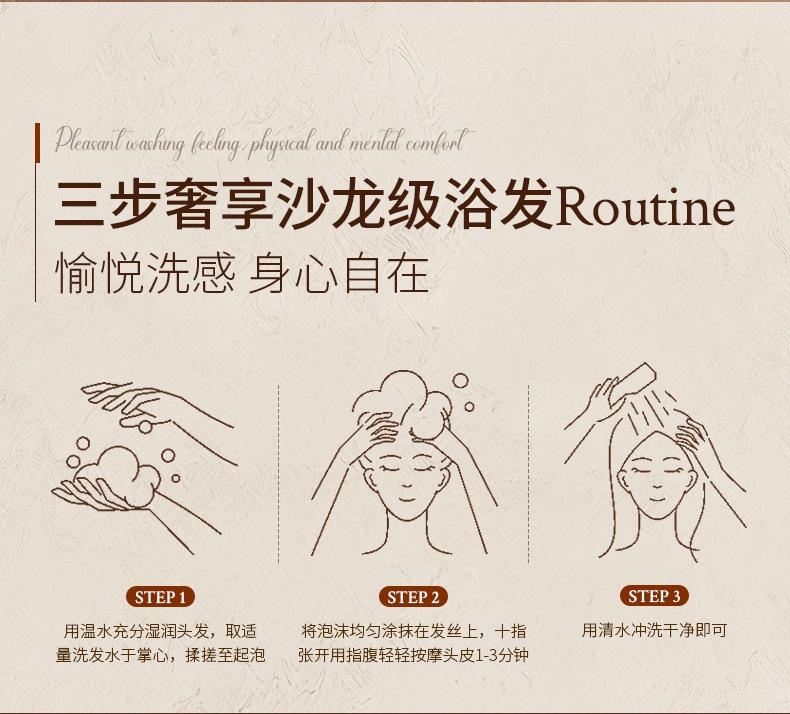 Pleasant washing feeling physical and mental comfort

三步奢享沙龙级浴发Routine

愉悦洗感 身心自在

STEP 1

用温水充分湿润头发，取适量洗发水于掌心，揉搓至起泡

STEP 2

将泡沫均匀涂抹在发丝上，十指张开用指腹轻轻按摩头皮1-3分钟

STEP 3

用清水冲洗干净即可