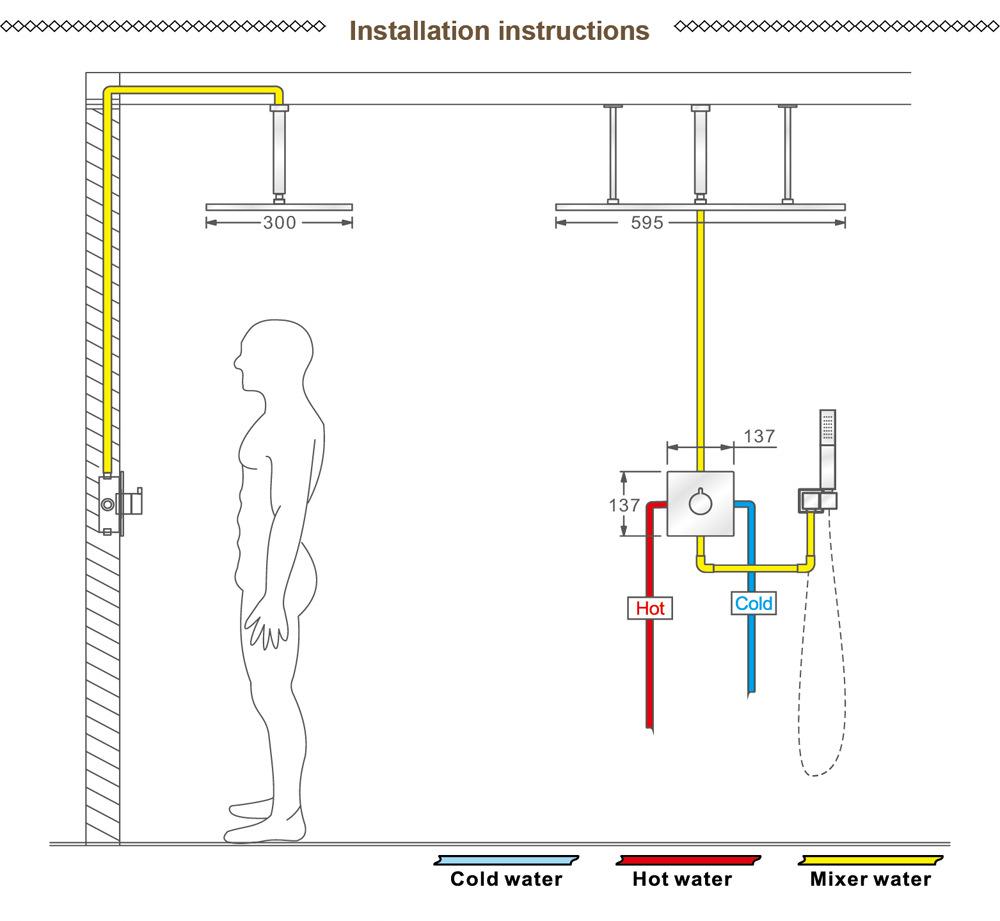 Installation instructions

300

595

137

137

Hot

Cold

Cold water

Hot water

Mixer water