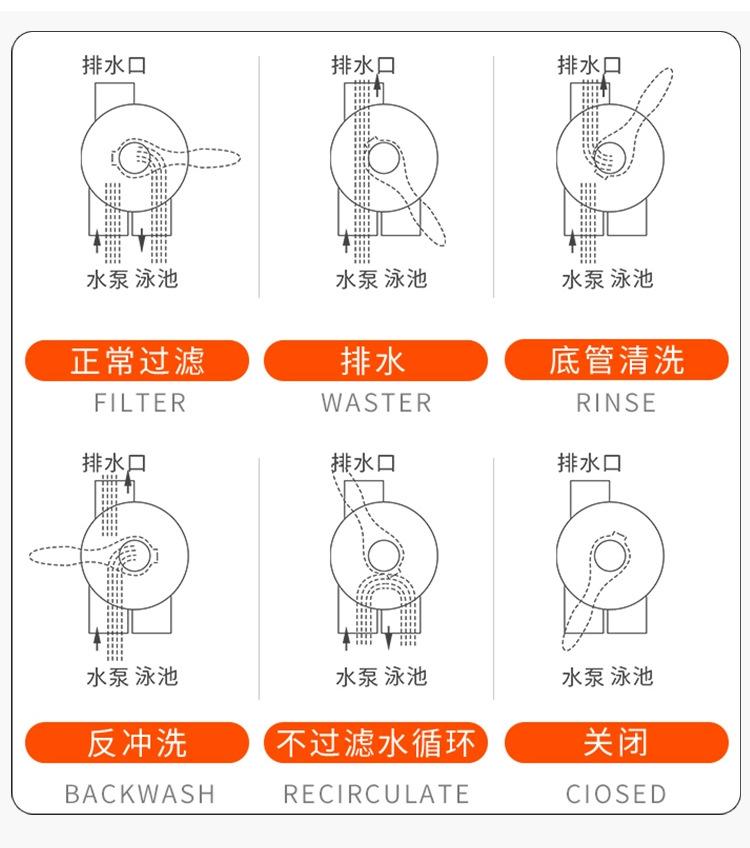 排水口

水泵 泳池

正常过滤

FILTER

排水口

水泵 泳池

排水

WASTER

排水口

水泵 泳池

底管清洗

RINSE

排水口

水泵 泳池

反冲洗

BACKWASH

排水口

水泵 泳池

不过滤水循环

RECIRCULATE

排水口

水泵 泳池

关闭

CIOSED