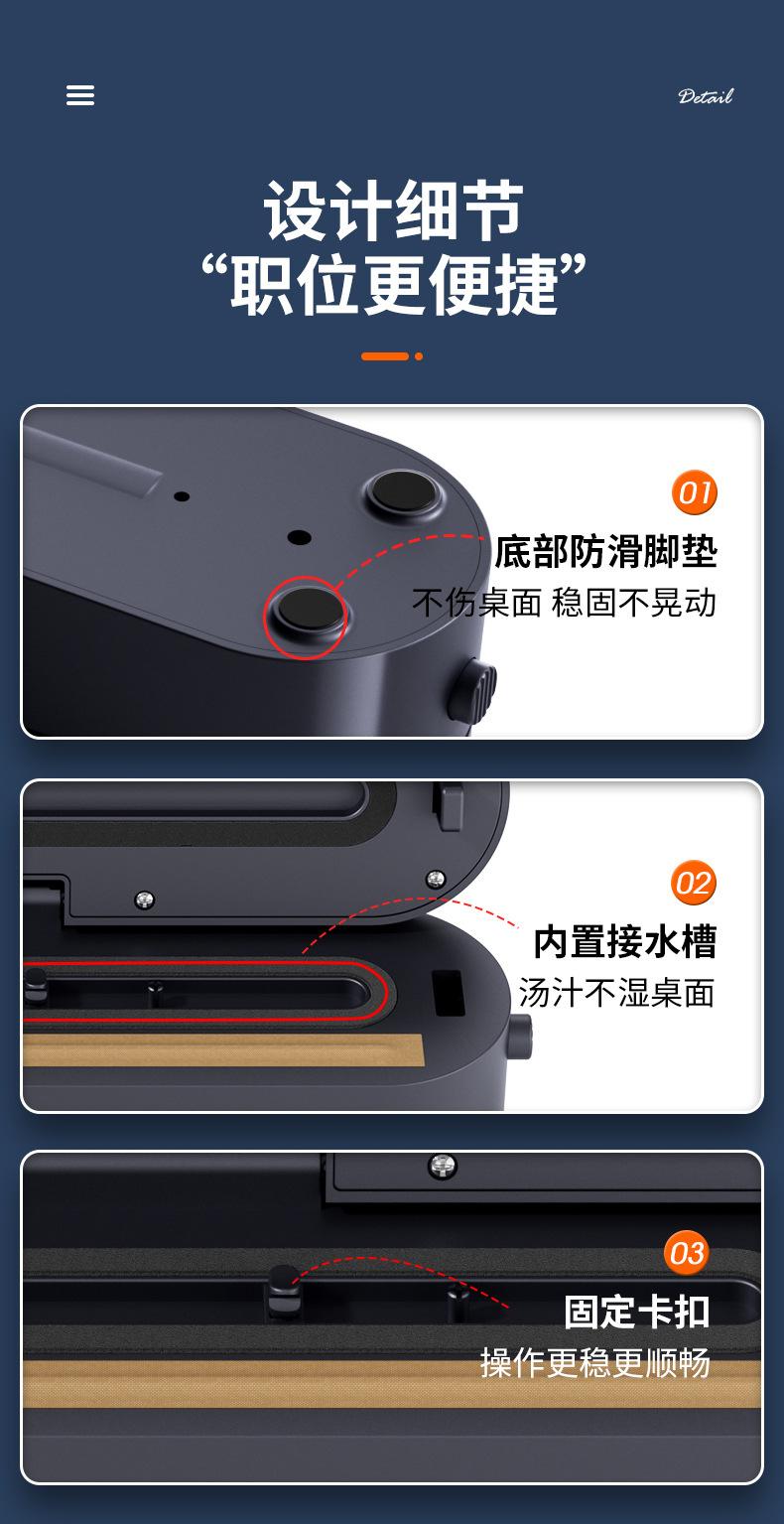 Detail

设计细节
“职位更便捷”

01
底部防滑脚垫
不伤桌面 稳固不晃动

02
内置接水槽
汤汁不湿桌面

03
固定卡扣
操作更稳更顺畅