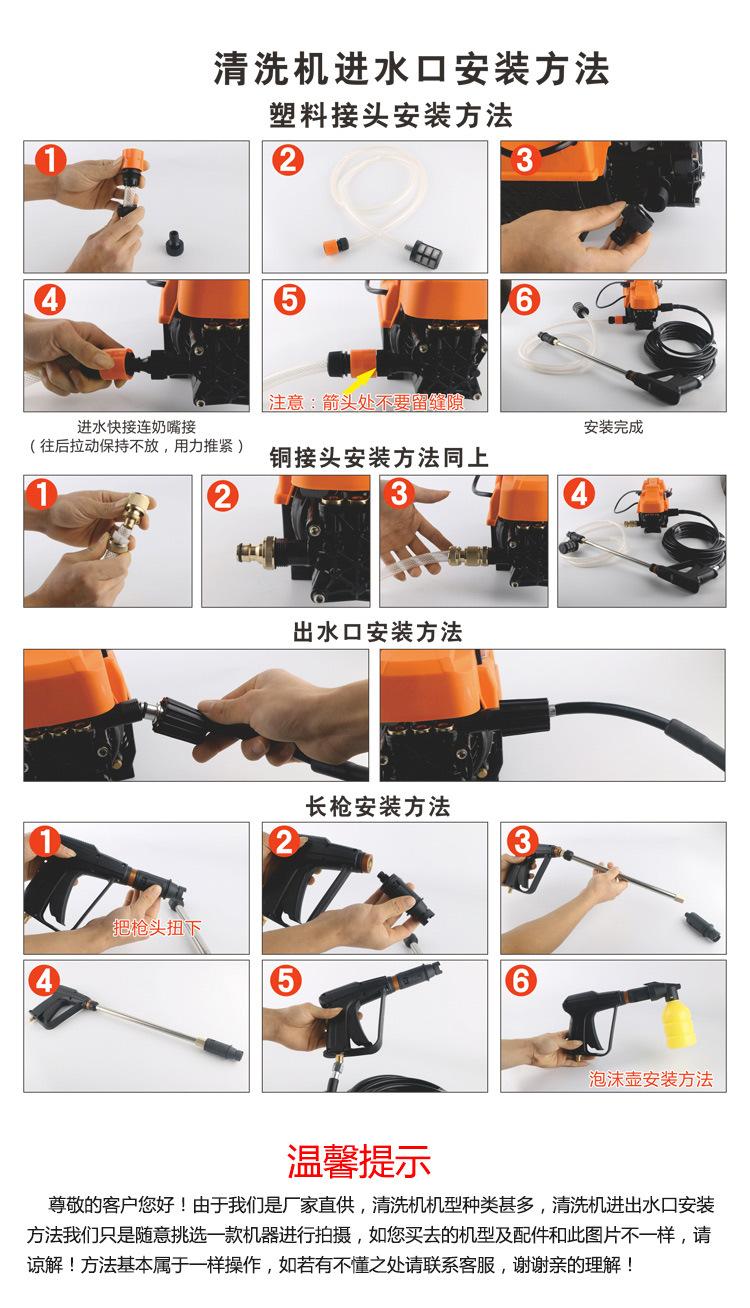 清洗机进水口安装方法

塑料接头安装方法

1

2

3

4

5

注意：箭头处不要留缝隙

6

进水快接连奶嘴接
（往后拉动保持不放，用力推紧）

安装完成

铜接头安装方法同上

1

2

3

4

出水口安装方法

长枪安装方法

1

把枪头扭下

2

3

4

5

6

泡沫壶安装方法

温馨提示

尊敬的客户您好！由于我们是厂家直供，清洗机机型种类甚多，清洗机进出水口安装方法我们只是随意挑选一款机器进行拍摄，如您买去的机型及配件和此图片不一样，请谅解！方法基本属于一样操作，如若有不懂之处请联系客服，谢谢亲的理解！