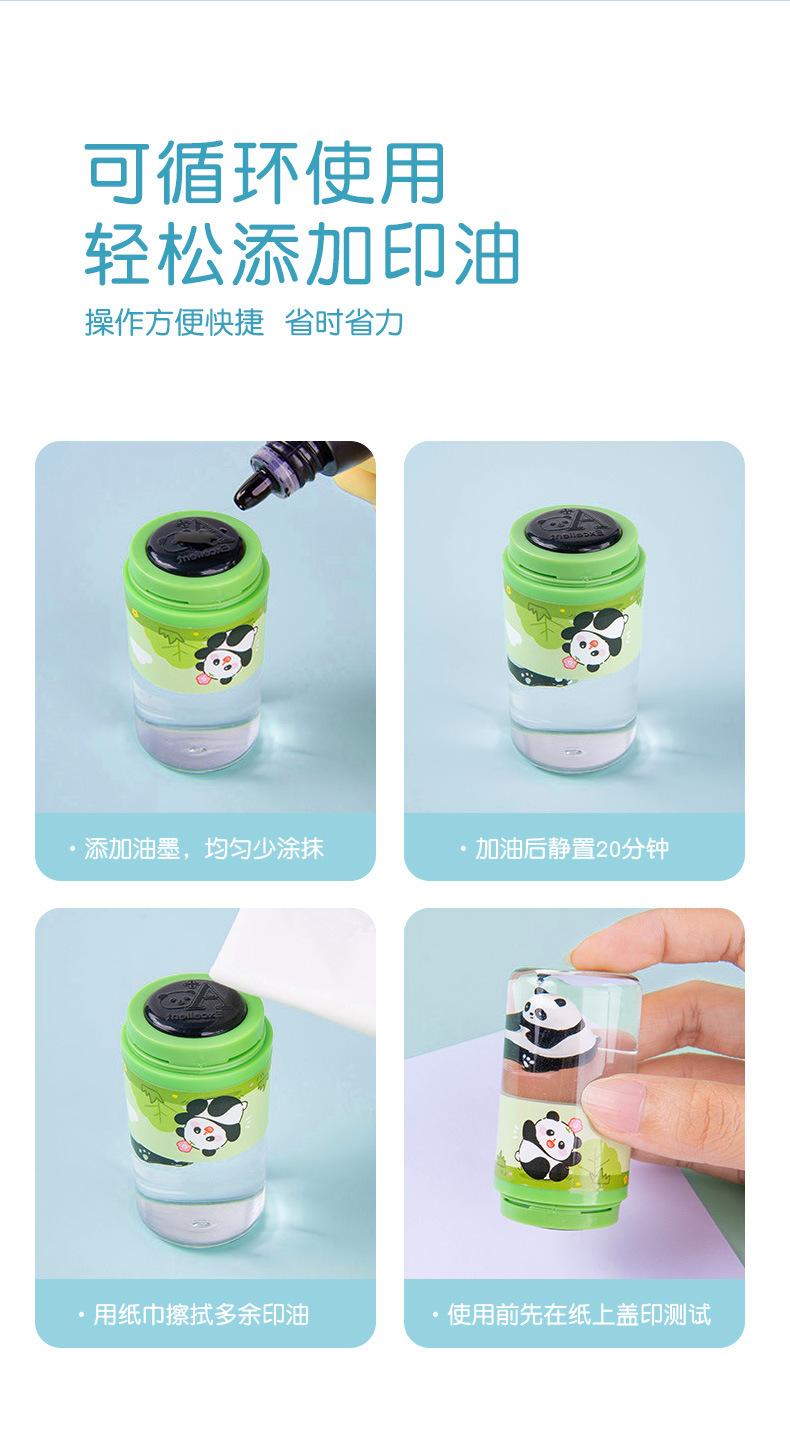 可循环使用
轻松添加印油

操作方便快捷 省时省力

Excellent

· 添加油墨，均匀少涂抹

Excellent

· 加油后静置20分钟

Excellent

· 用纸巾擦拭多余印油

· 使用前先在纸上盖印测试