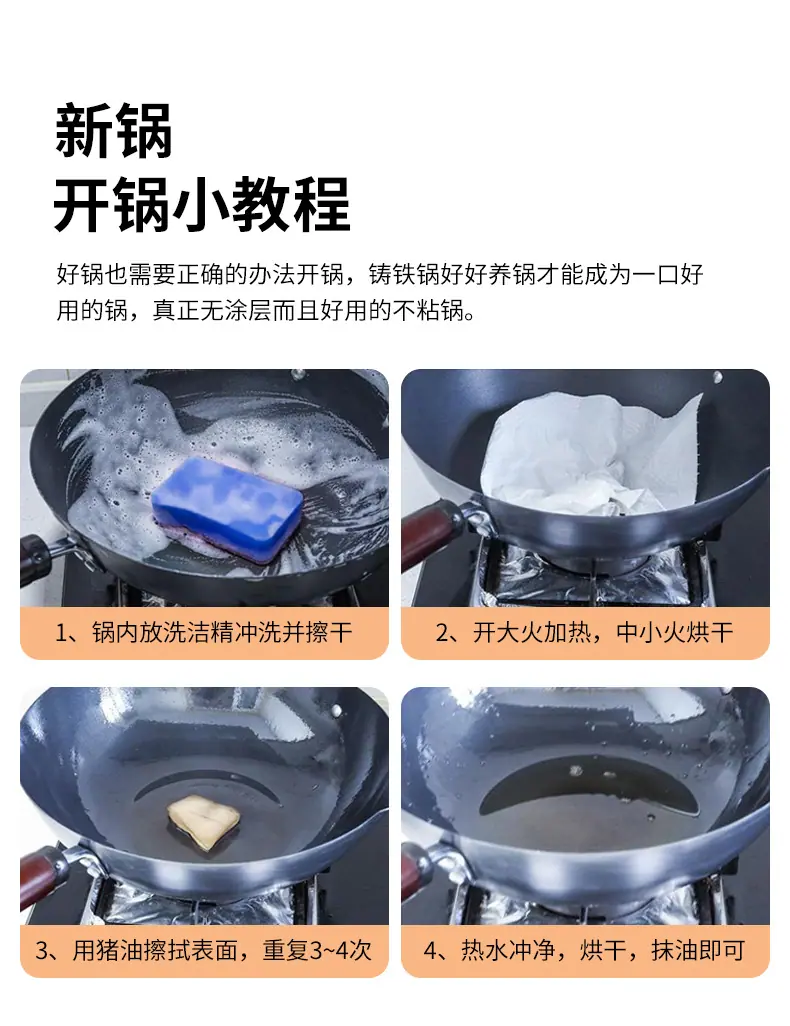 新锅
开锅小教程

好锅也需要正确的办法开锅，铸铁锅好好养锅才能成为一口好用的锅，真正无涂层而且好用的不粘锅。

1、锅内放洗洁精冲洗并擦干

2、开大火加热，中小火烘干

3、用猪油擦拭表面，重复3~4次

4、热水冲净，烘干，抹油即可