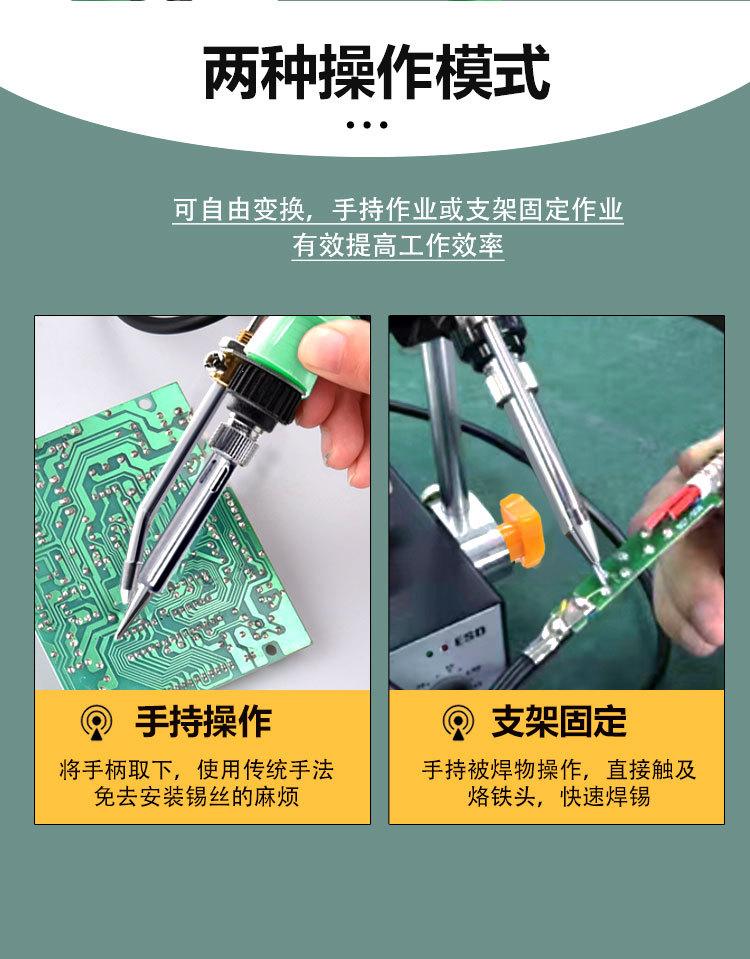 两种操作模式

可自由变换，手持作业或支架固定作业
有效提高工作效率

ESD

手持操作
将手柄取下，使用传统手法
免去安装锡丝的麻烦

支架固定
手持被焊物操作，直接触及
烙铁头，快速焊锡