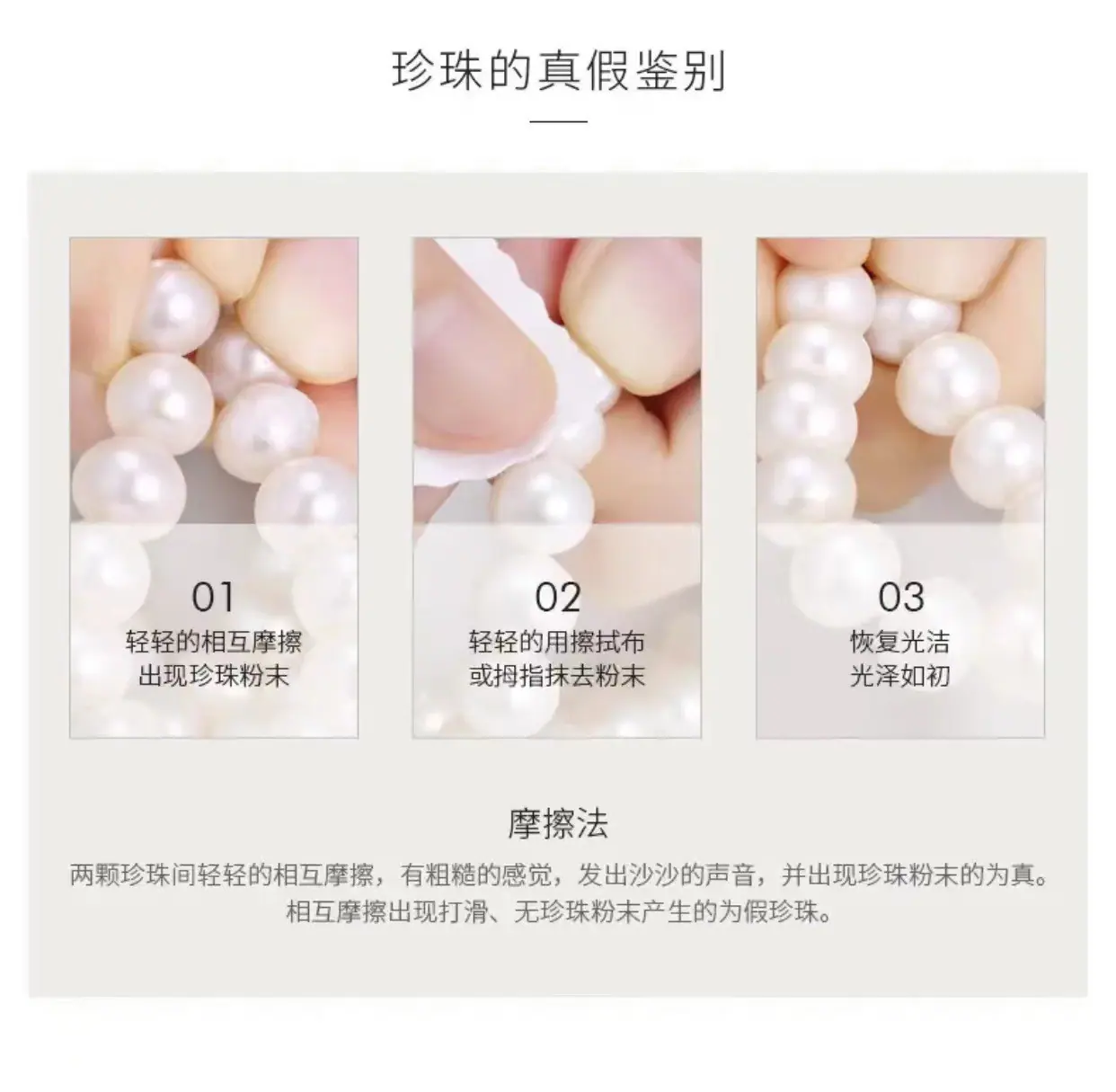 珍珠的真假鉴别

01
轻轻的相互摩擦
出现珍珠粉末

02
轻轻的用擦拭布
或拇指抹去粉末

03
恢复光洁
光泽如初

摩擦法
两颗珍珠间轻轻的相互摩擦，有粗糙的感觉，发出沙沙的声音，并出现珍珠粉末的为真。
相互摩擦出现打滑、无珍珠粉末产生的为假珍珠。