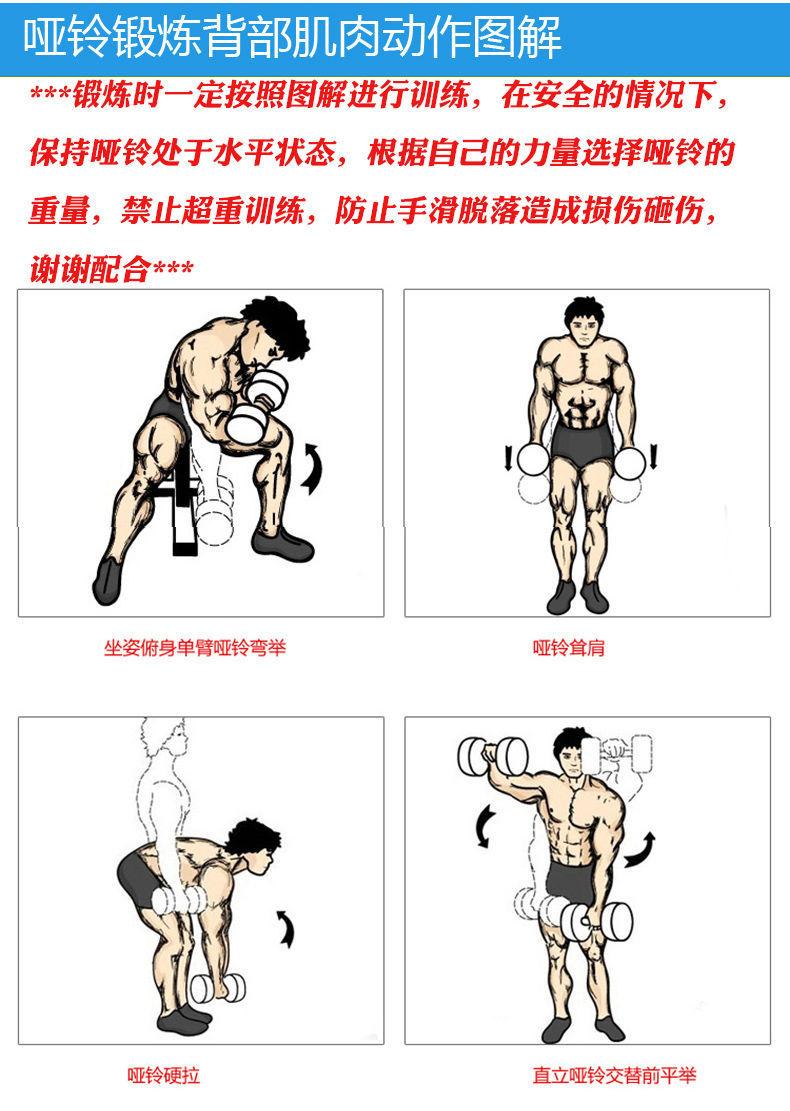 哑铃锻炼背部肌肉动作图解

***锻炼时一定按照图解进行训练，在安全的情况下，保持哑铃处于水平状态，根据自己的力量选择哑铃的重量，禁止超重训练，防止手滑脱落造成损伤砸伤，谢谢配合***

坐姿俯身单臂哑铃弯举

哑铃耸肩

哑铃硬拉

直立哑铃交替前平举