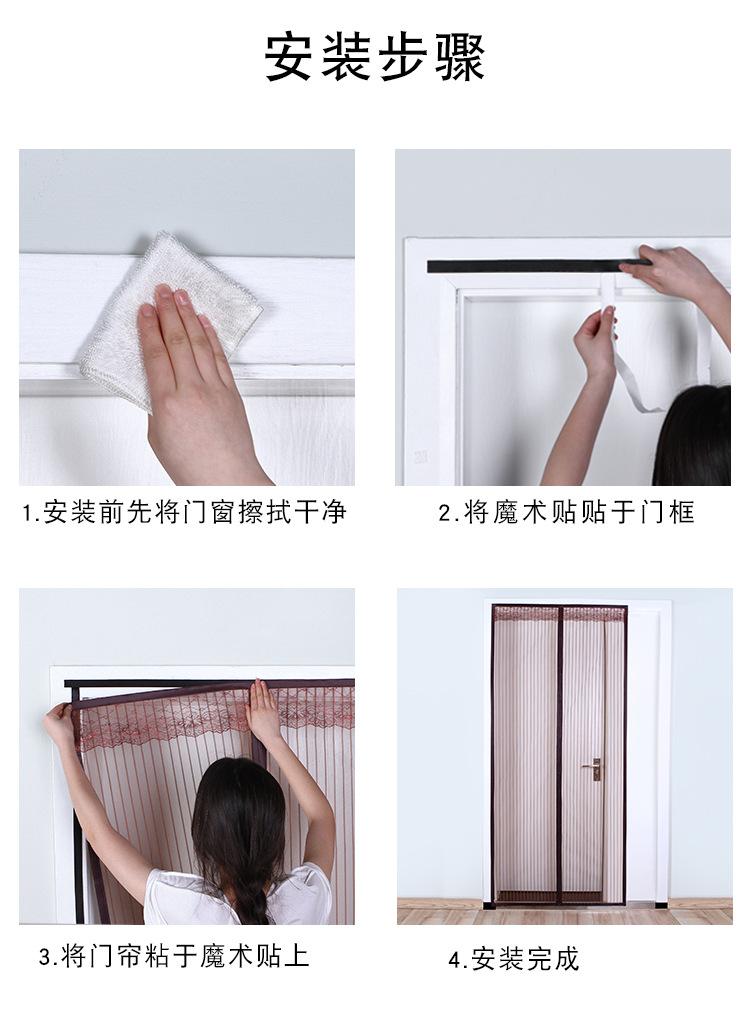 安装步骤

1.安装前先将门窗擦拭干净

2.将魔术贴贴于门框

3.将门帘粘于魔术贴上

4.安装完成