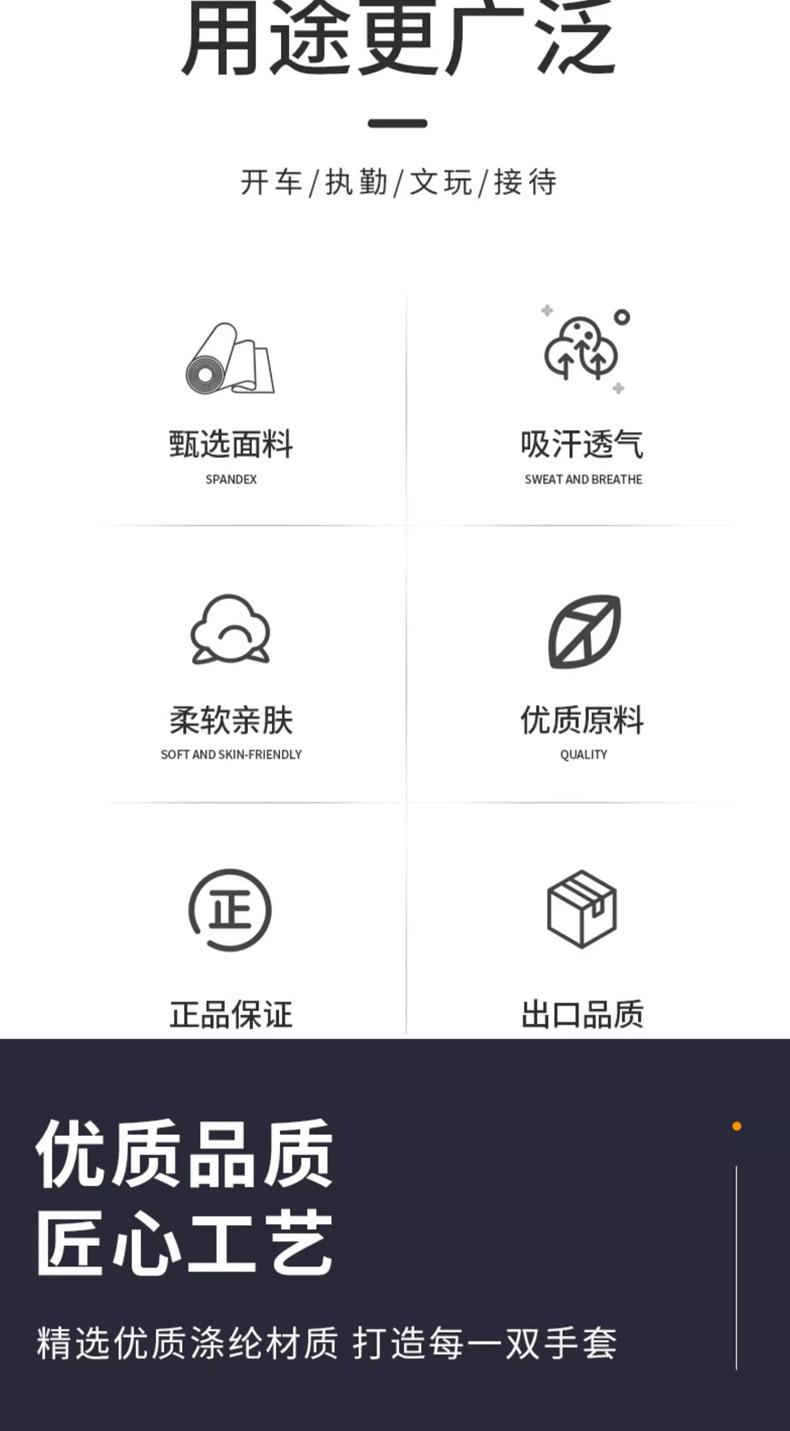 用途更广泛

开车/执勤/文玩/接待

甄选面料
SPANDEX

吸汗透气
SWEAT AND BREATHE

柔软亲肤
SOFT AND SKIN-FRIENDLY

优质原料
QUALITY

正

正品保证

出口品质

优质品质
匠心工艺

精选优质涤纶材质 打造每一双手套