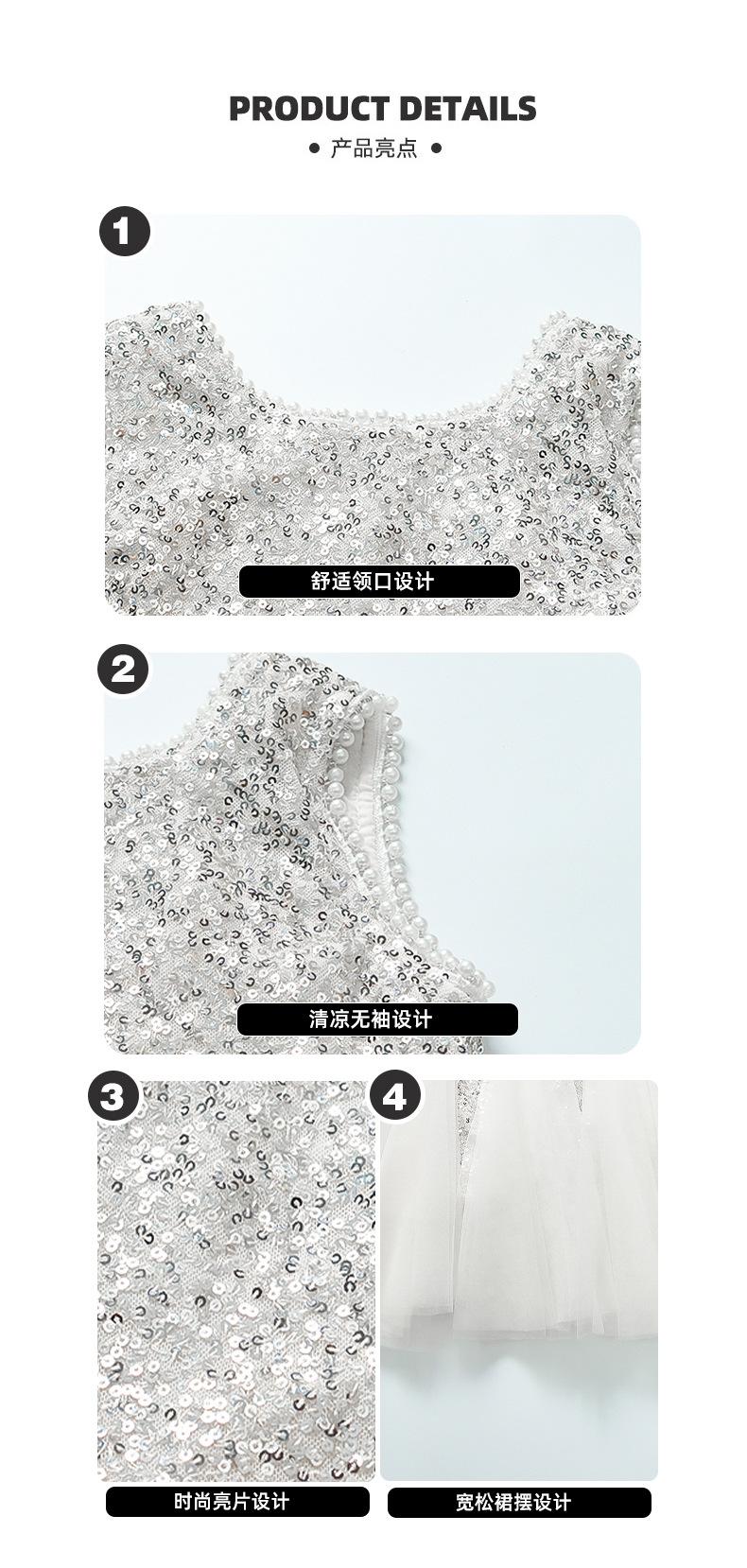 PRODUCT DETAILS

• 产品亮点 •

1

舒适领口设计

2

清凉无袖设计

3

4

时尚亮片设计

宽松裙摆设计