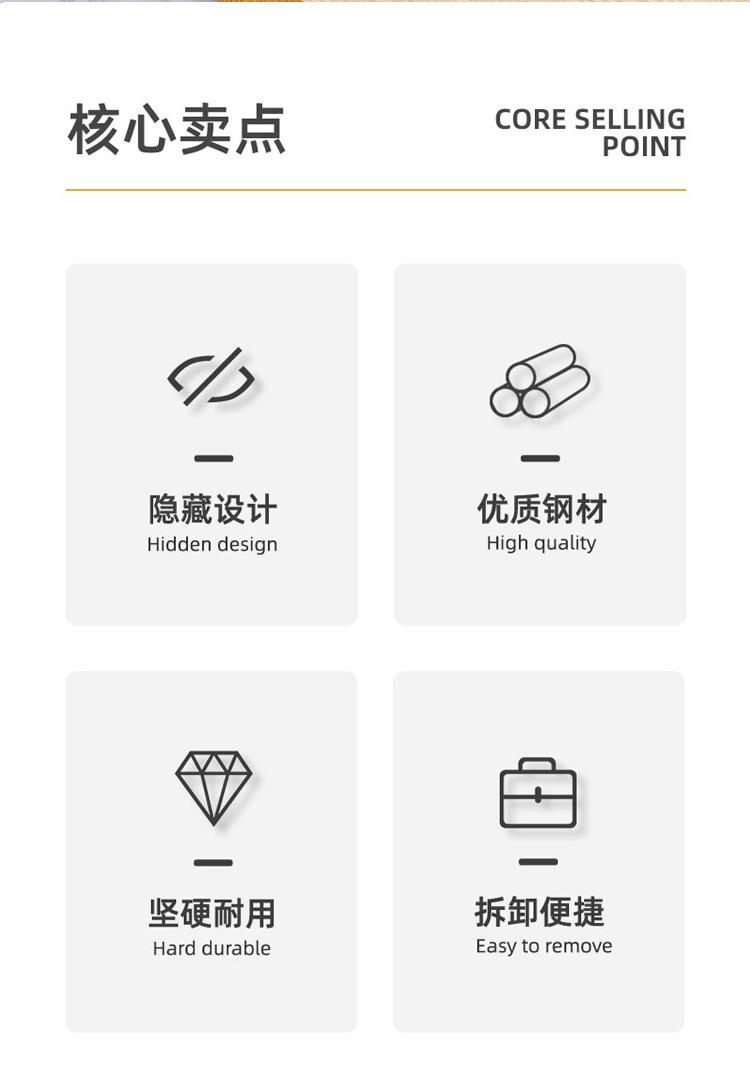 核心卖点

CORE SELLING
POINT

隐藏设计
Hidden design

优质钢材
High quality

坚硬耐用
Hard durable

拆卸便捷
Easy to remove