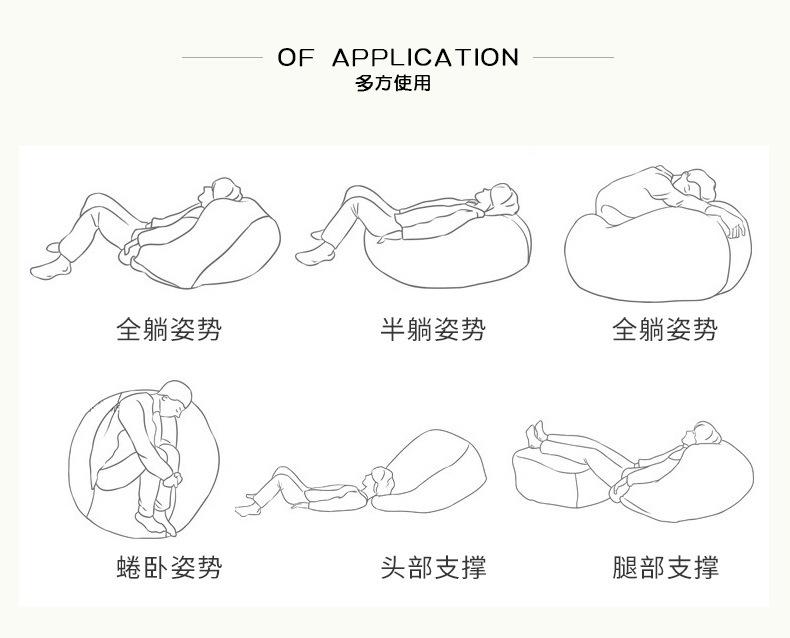 OF APPLICATION
多方使用

全躺姿势

半躺姿势

全躺姿势

蜷卧姿势

头部支撑

腿部支撑