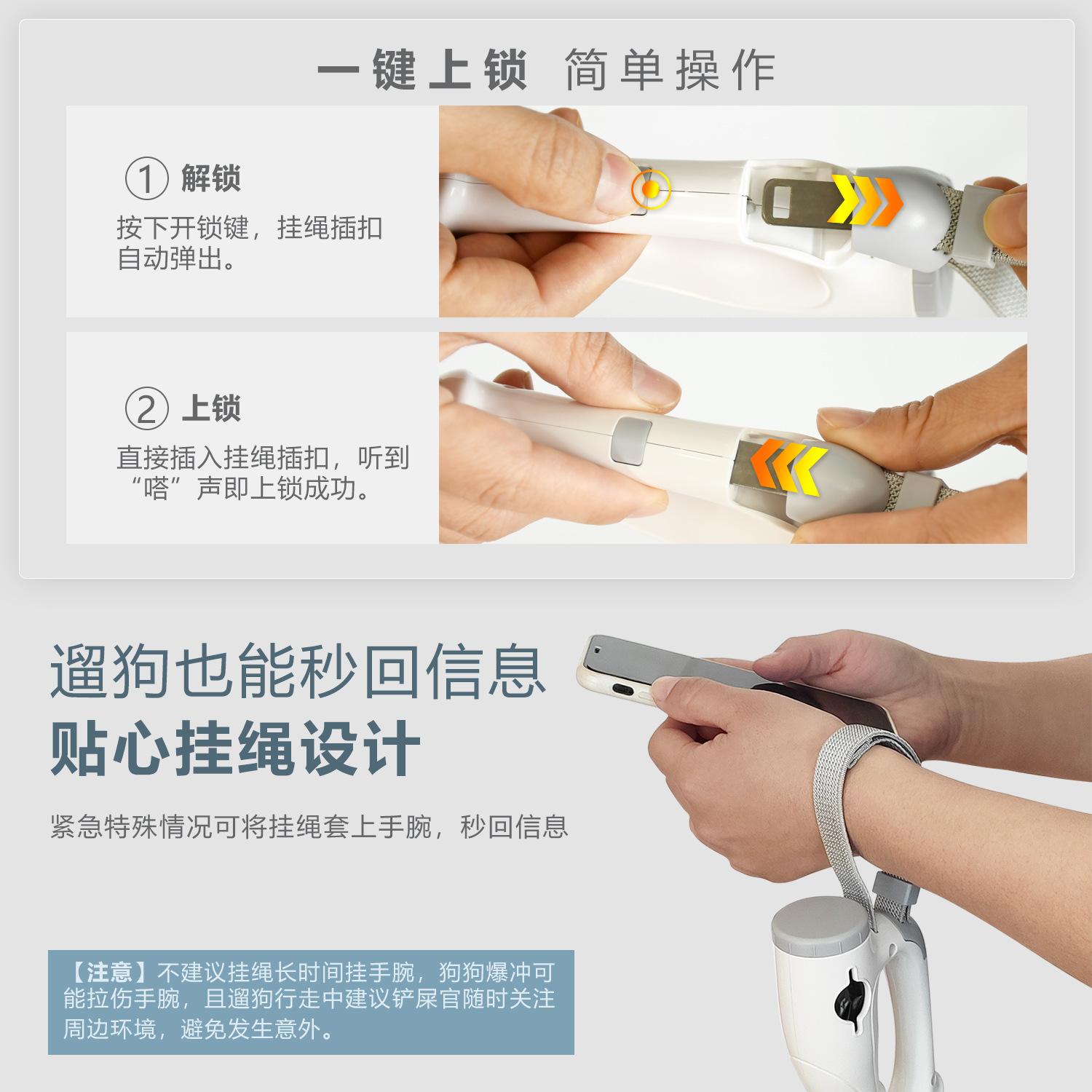 一键上锁 简单操作

① 解锁
按下开锁键，挂绳插扣自动弹出。

② 上锁
直接插入挂绳插扣，听到“嗒”声即上锁成功。

遛狗也能秒回信息
贴心挂绳设计

紧急特殊情况可将挂绳套上手腕，秒回信息

【注意】不建议挂绳长时间挂手腕，狗狗爆冲可能拉伤手腕，且遛狗行走中建议铲屎官随时关注周边环境，避免发生意外。