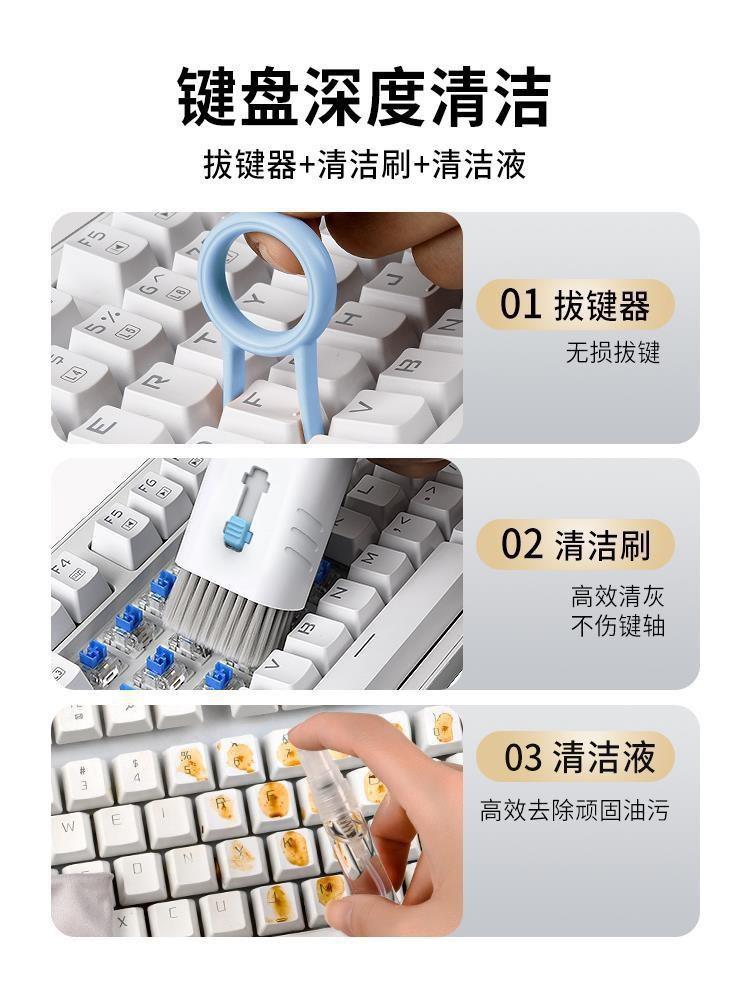 键盘深度清洁

拔键器+清洁刷+清洁液

01 拔键器

无损拔键

02 清洁刷

高效清灰
不伤键轴

03 清洁液

高效去除顽固油污