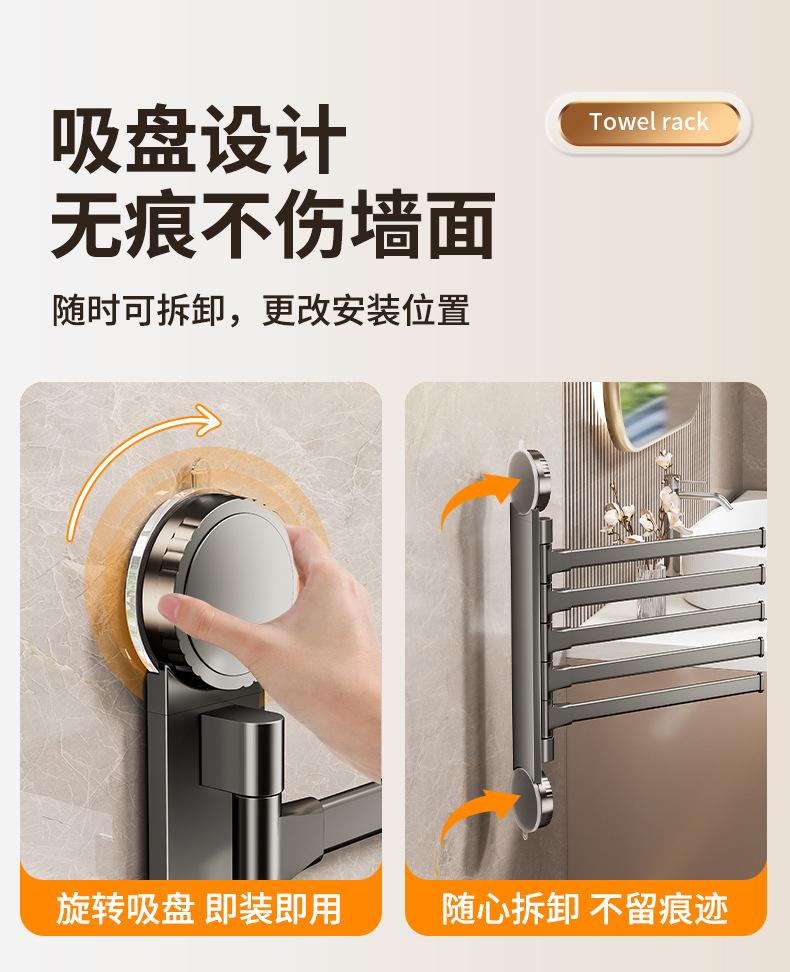 吸盘设计
无痕不伤墙面

Towel rack

随时可拆卸，更改安装位置

旋转吸盘 即装即用

随心拆卸 不留痕迹