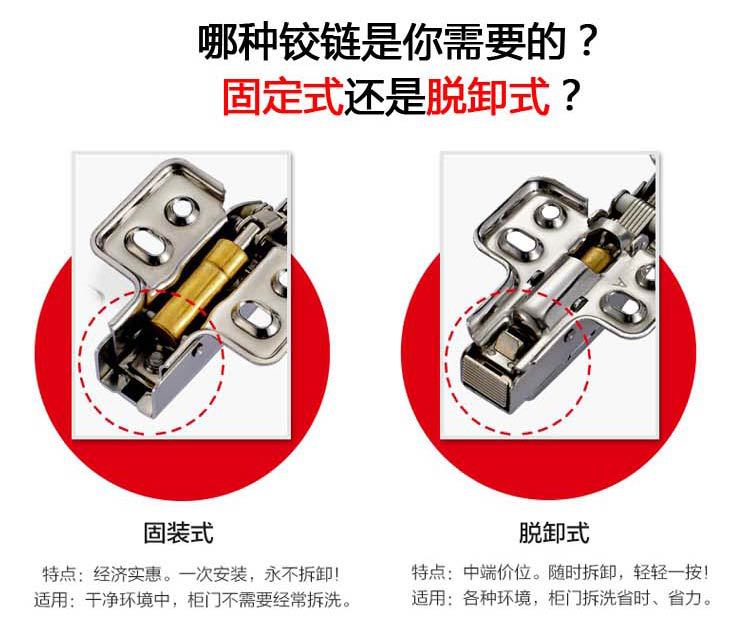 哪种铰链是你需要的？
固定式还是脱卸式？

固装式

特点：经济实惠。一次安装，永不拆卸！
适用：干净环境中，柜门不需要经常拆洗。

脱卸式

特点：中端价位。随时拆卸，轻轻一按！
适用：各种环境，柜门拆洗省时、省力。