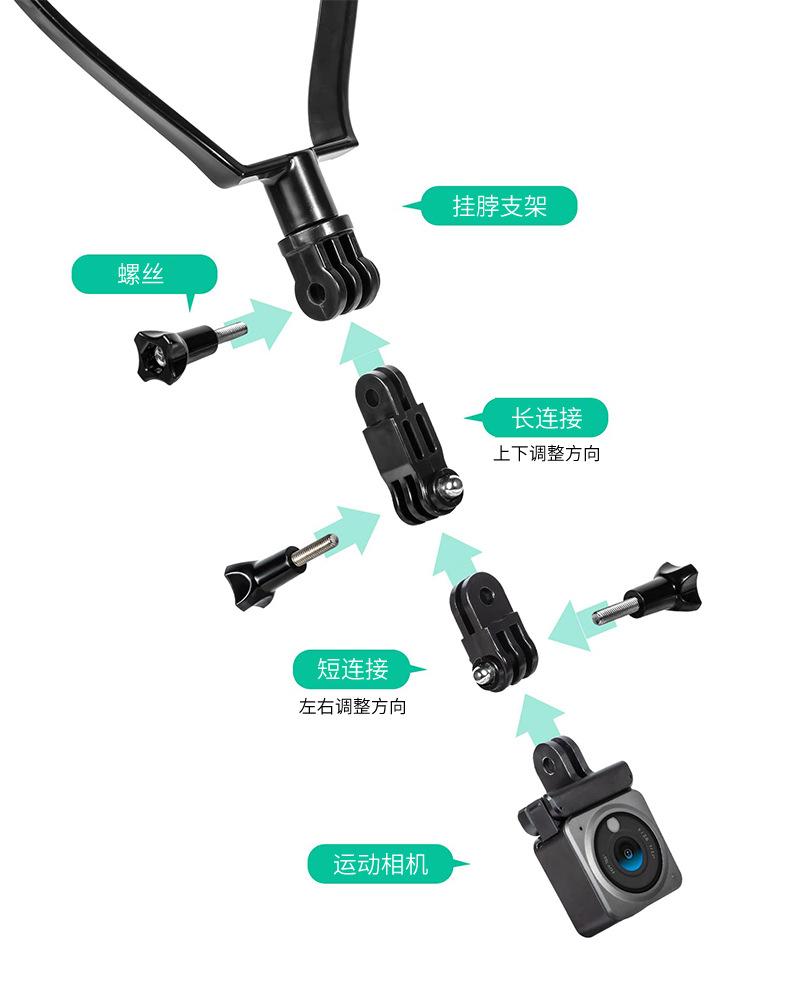 挂脖支架

螺丝

长连接
上下调整方向

短连接
左右调整方向

运动相机