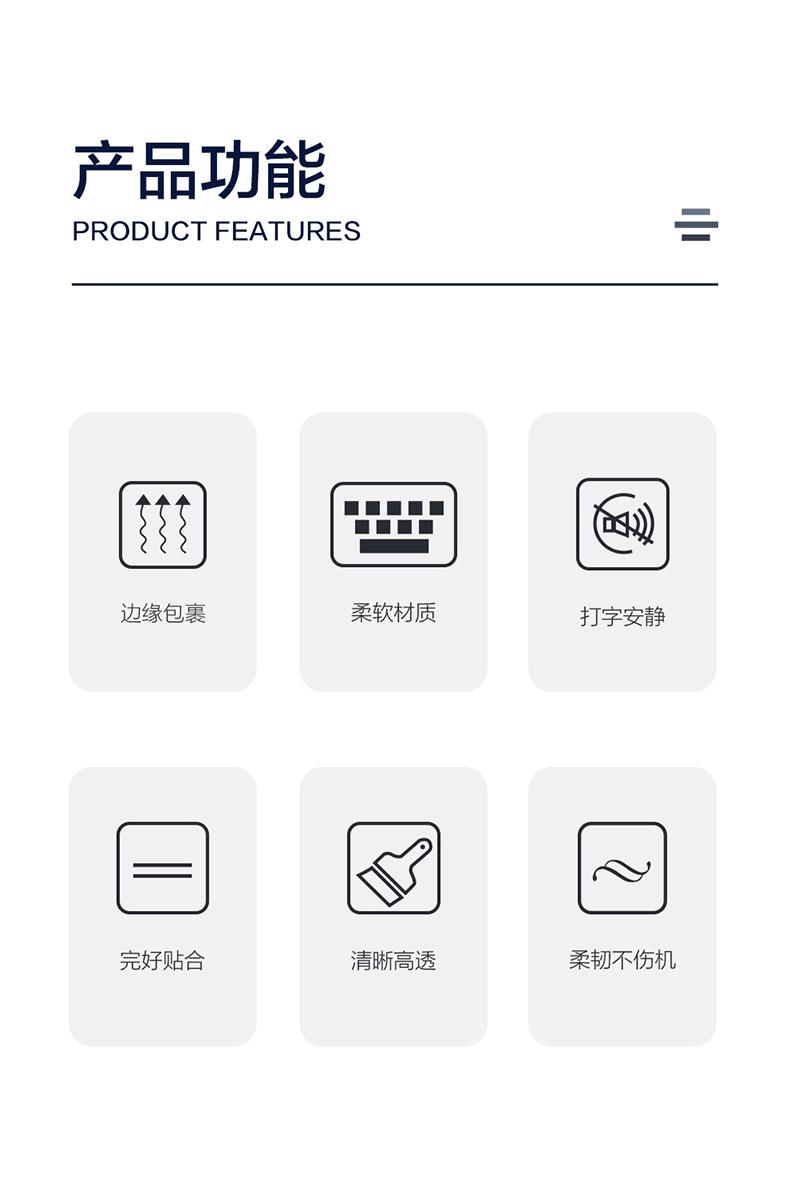 产品功能
PRODUCT FEATURES

边缘包裹

柔软材质

打字安静

完好贴合

清晰高透

柔韧不伤机