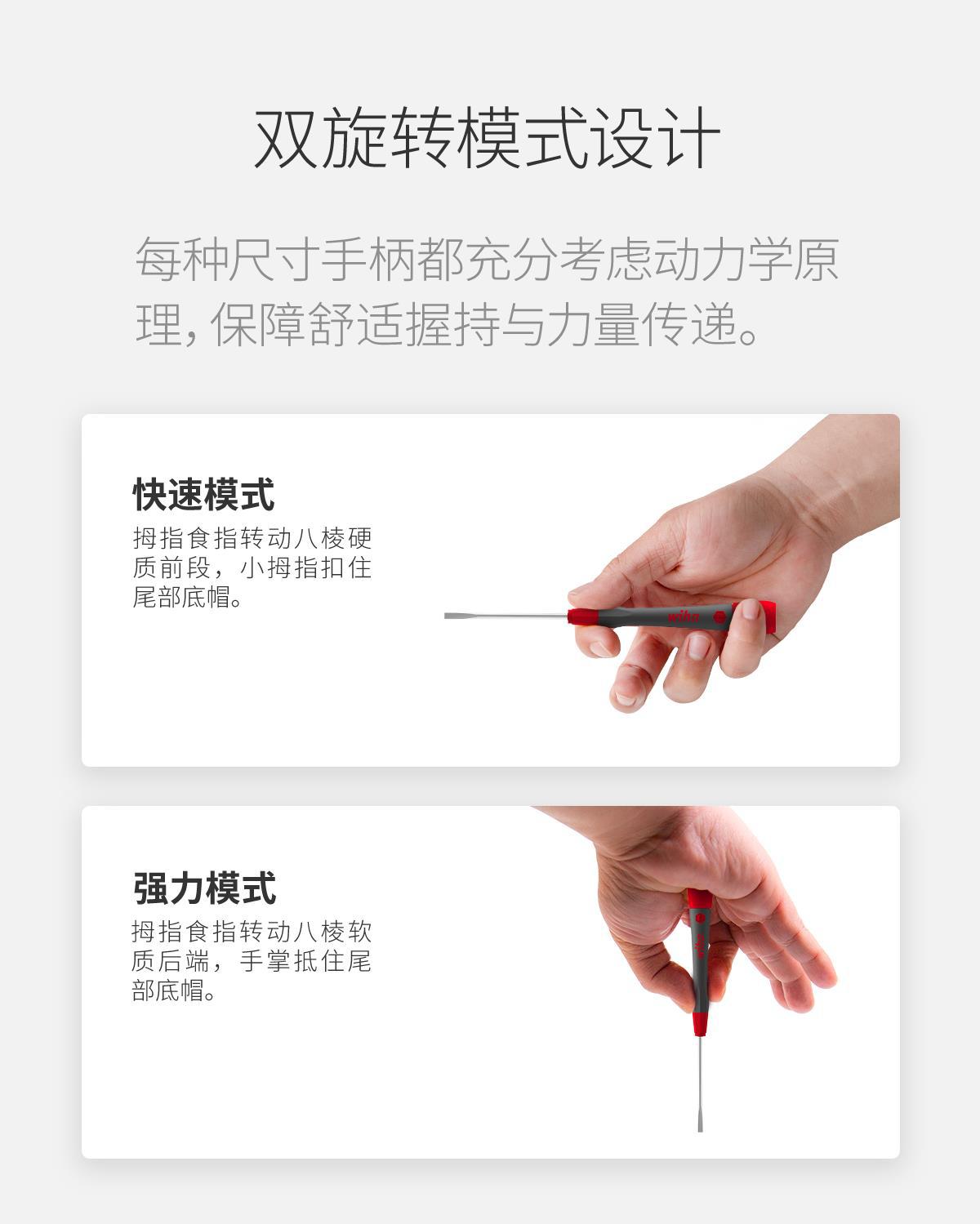 双旋转模式设计

每种尺寸手柄都充分考虑动力学原理，保障舒适握持与力量传递。

快速模式
拇指食指转动八棱硬质前段，小拇指扣住尾部底帽。

wiha

强力模式
拇指食指转动八棱软质后端，手掌抵住尾部底帽。

wiha