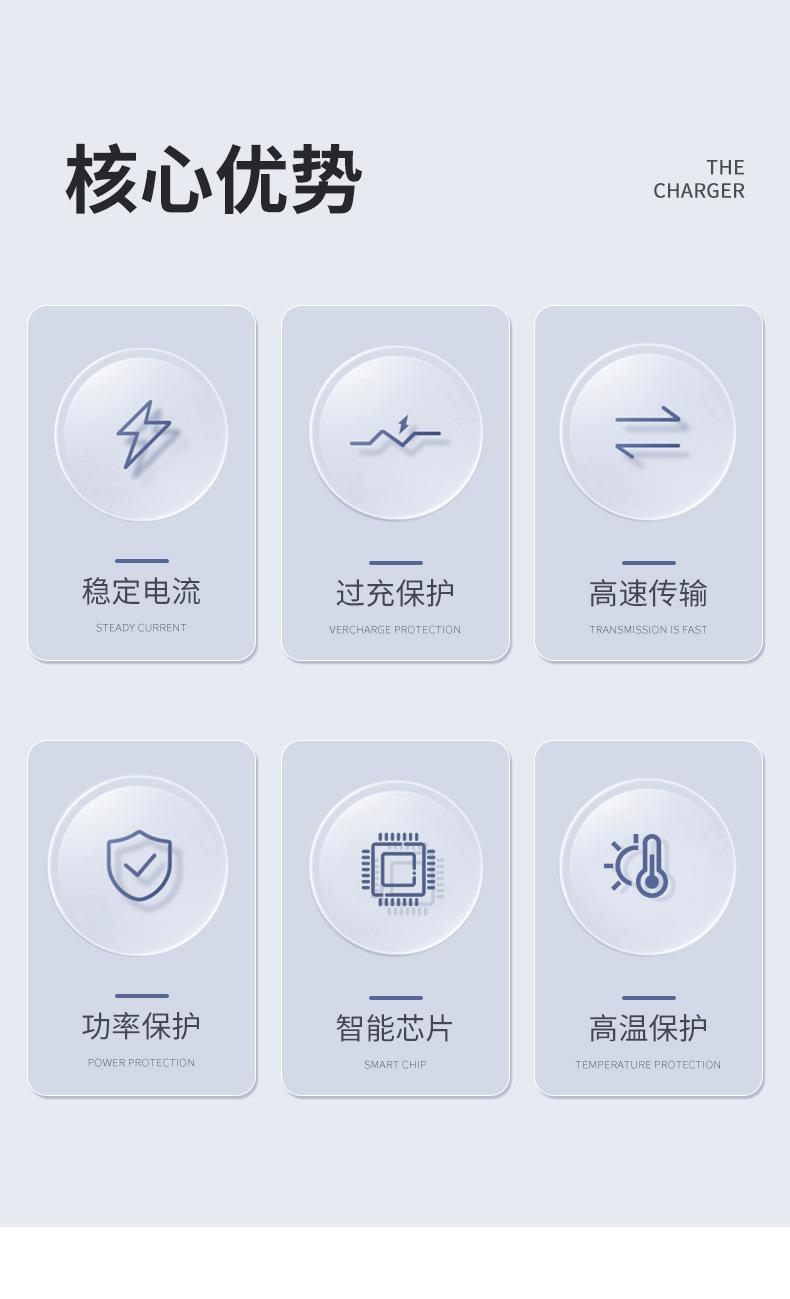 核心优势

THE
CHARGER

稳定电流
STEADY CURRENT

过充保护
VERCHARGE PROTECTION

高速传输
TRANSMISSION IS FAST

功率保护
POWER PROTECTION

智能芯片
SMART CHIP

高温保护
TEMPERATURE PROTECTION