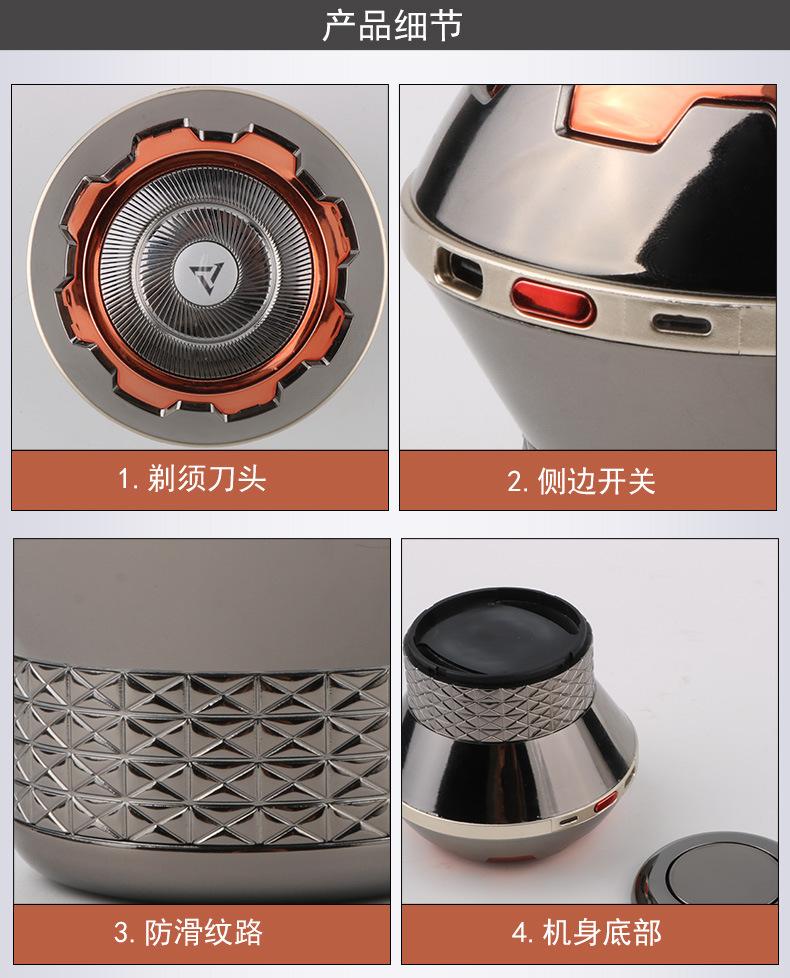 产品细节

1. 剃须刀头

2. 侧边开关

3. 防滑纹路

4. 机身底部