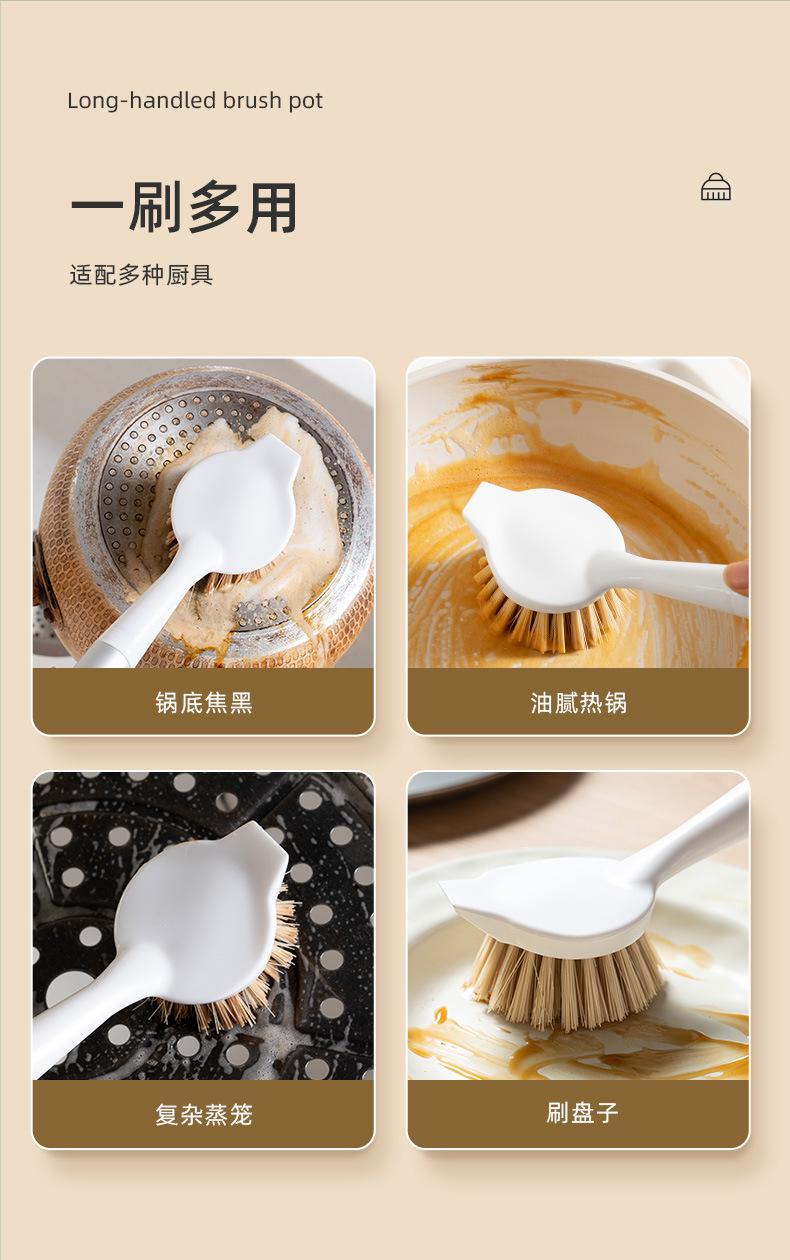 Long-handled brush pot

一刷多用

适配多种厨具

锅底焦黑

油腻热锅

复杂蒸笼

刷盘子