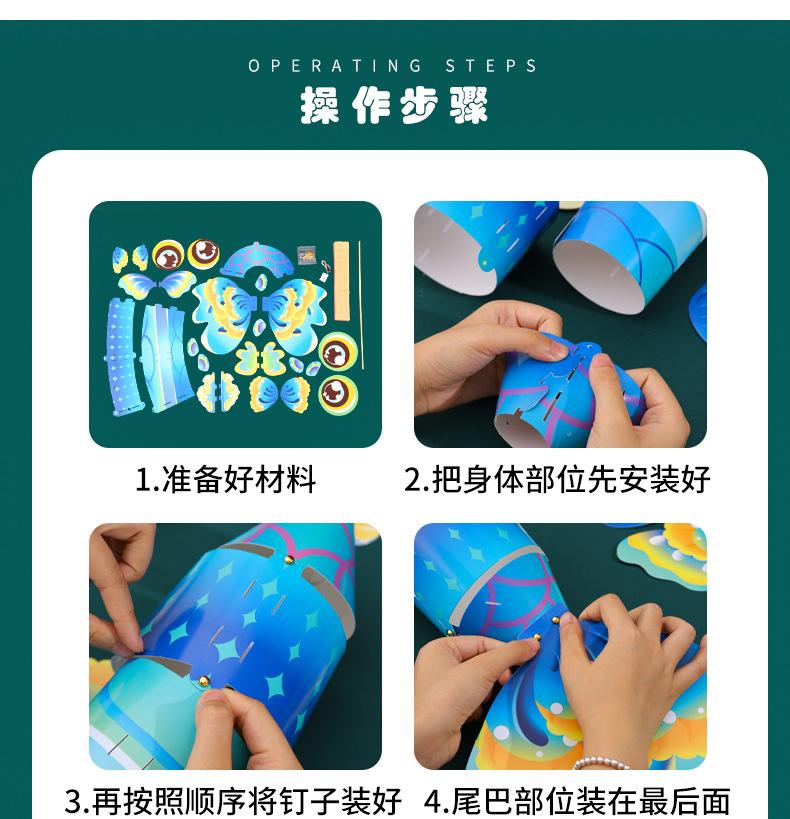 OPERATING STEPS
操作步骤

1.准备好材料

2.把身体部位先安装好

3.再按照顺序将钉子装好

4.尾巴部位装在最后面