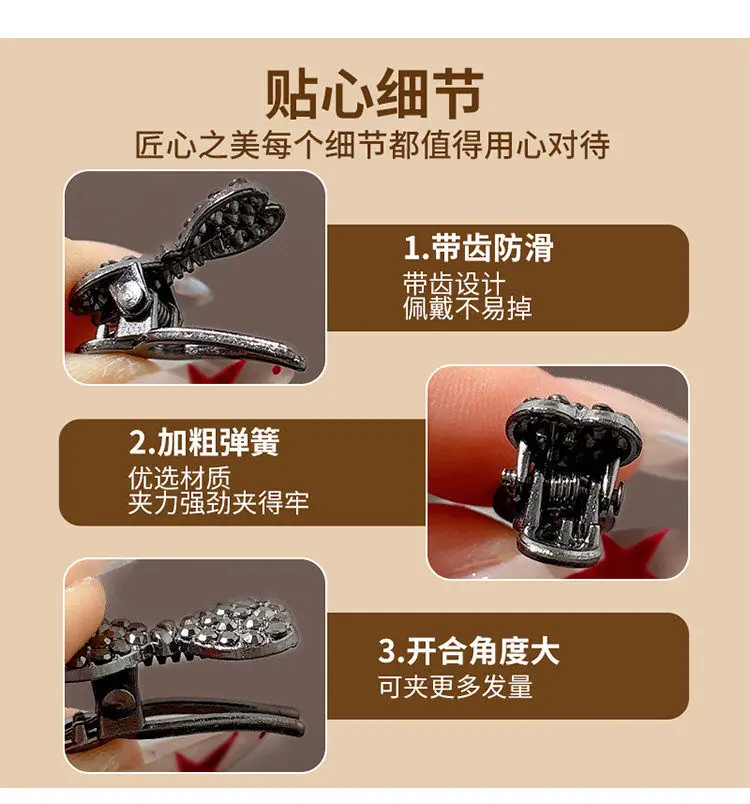 贴心细节
匠心之美每个细节都值得用心对待

1.带齿防滑
带齿设计
佩戴不易掉

2.加粗弹簧
优选材质
夹力强劲夹得牢

3.开合角度大
可夹更多发量