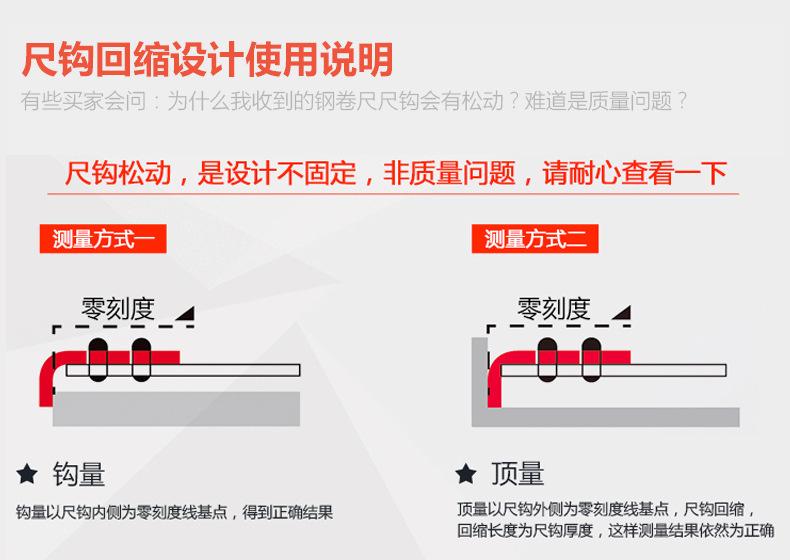 尺钩回缩设计使用说明

有些买家会问：为什么我收到的钢卷尺尺钩会有松动？难道是质量问题？

尺钩松动，是设计不固定，非质量问题，请耐心查看一下

测量方式一

零刻度

★ 钩量

钩量以尺钩内侧为零刻度线基点，得到正确结果

测量方式二

零刻度

★ 顶量

顶量以尺钩外侧为零刻度线基点，尺钩回缩，回缩长度为尺钩厚度，这样测量结果依然为正确