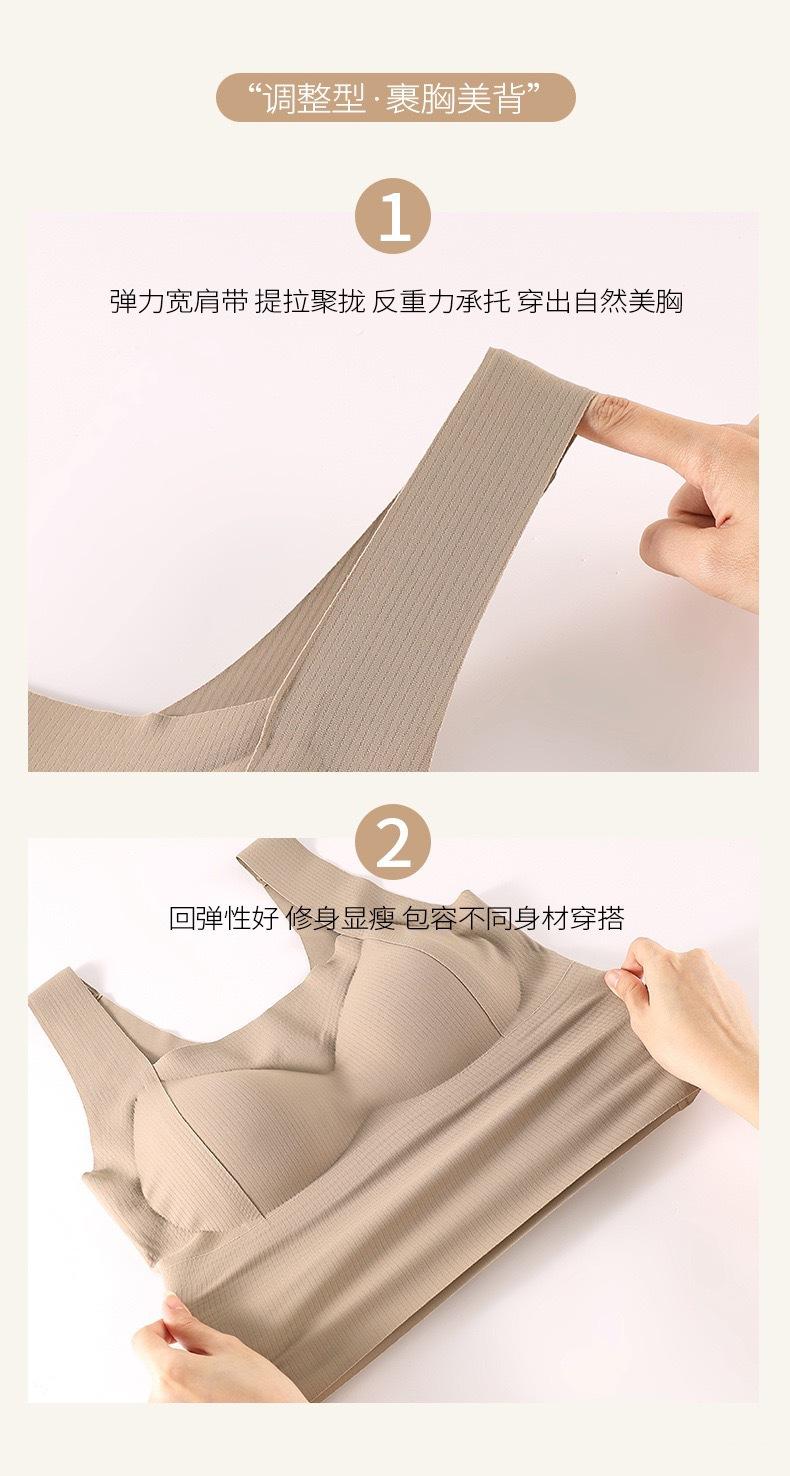 “调整型·裹胸美背”

1

弹力宽肩带 提拉聚拢 反重力承托 穿出自然美胸

2

回弹性好 修身显瘦 包容不同身材穿搭