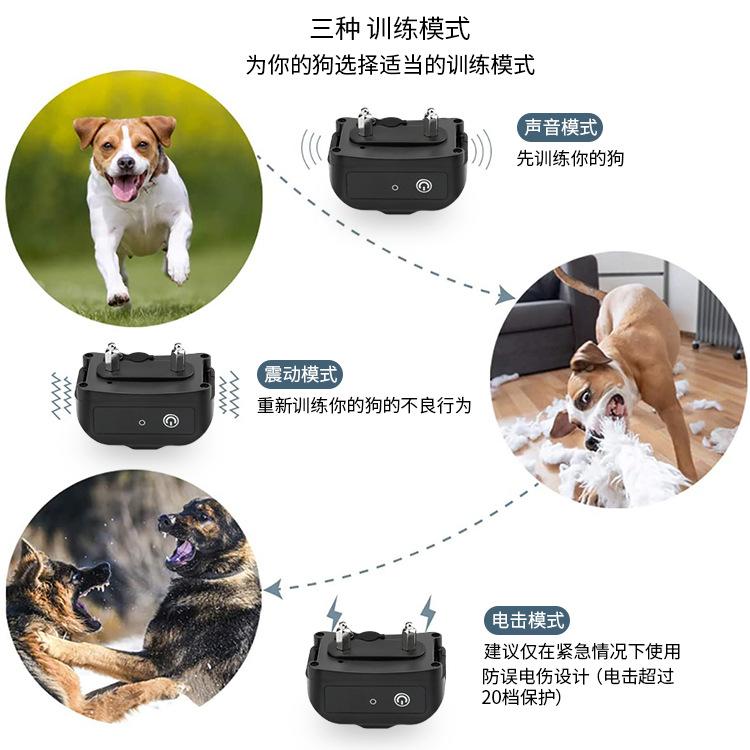 三种 训练模式
为你的狗选择适当的训练模式

声音模式
先训练你的狗

震动模式
重新训练你的狗的不良行为

电击模式
建议仅在紧急情况下使用
防误电伤设计（电击超过20档保护）