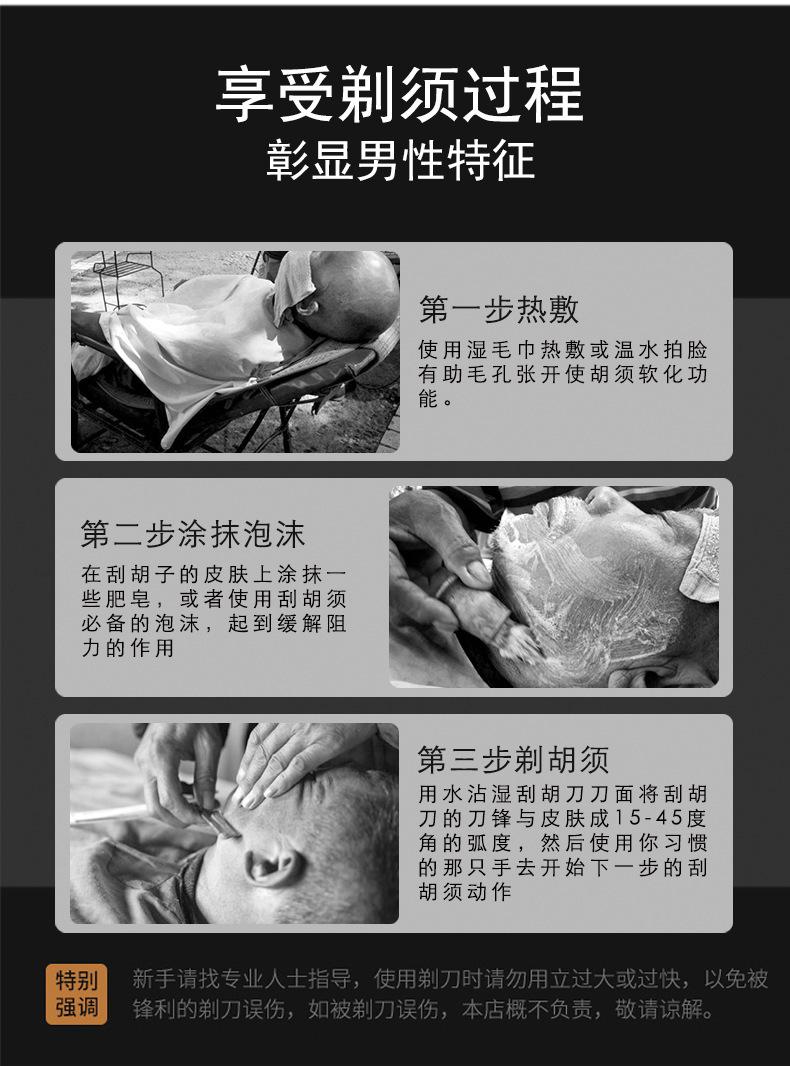 享受剃须过程
彰显男性特征

第一步热敷
使用湿毛巾热敷或温水拍脸有助毛孔张开使胡须软化功能。

第二步涂抹泡沫
在刮胡子的皮肤上涂抹一些肥皂，或者使用刮胡须必备的泡沫，起到缓解阻力的作用

第三步剃胡须
用水沾湿刮胡刀刀面将刮胡刀的刀锋与皮肤成15-45度角的弧度，然后使用你习惯的那只手去开始下一步的刮胡须动作

特别强调
新手请找专业人士指导，使用剃刀时请勿用立过大或过快，以免被锋利的剃刀误伤，如被剃刀误伤，本店概不负责，敬请谅解。